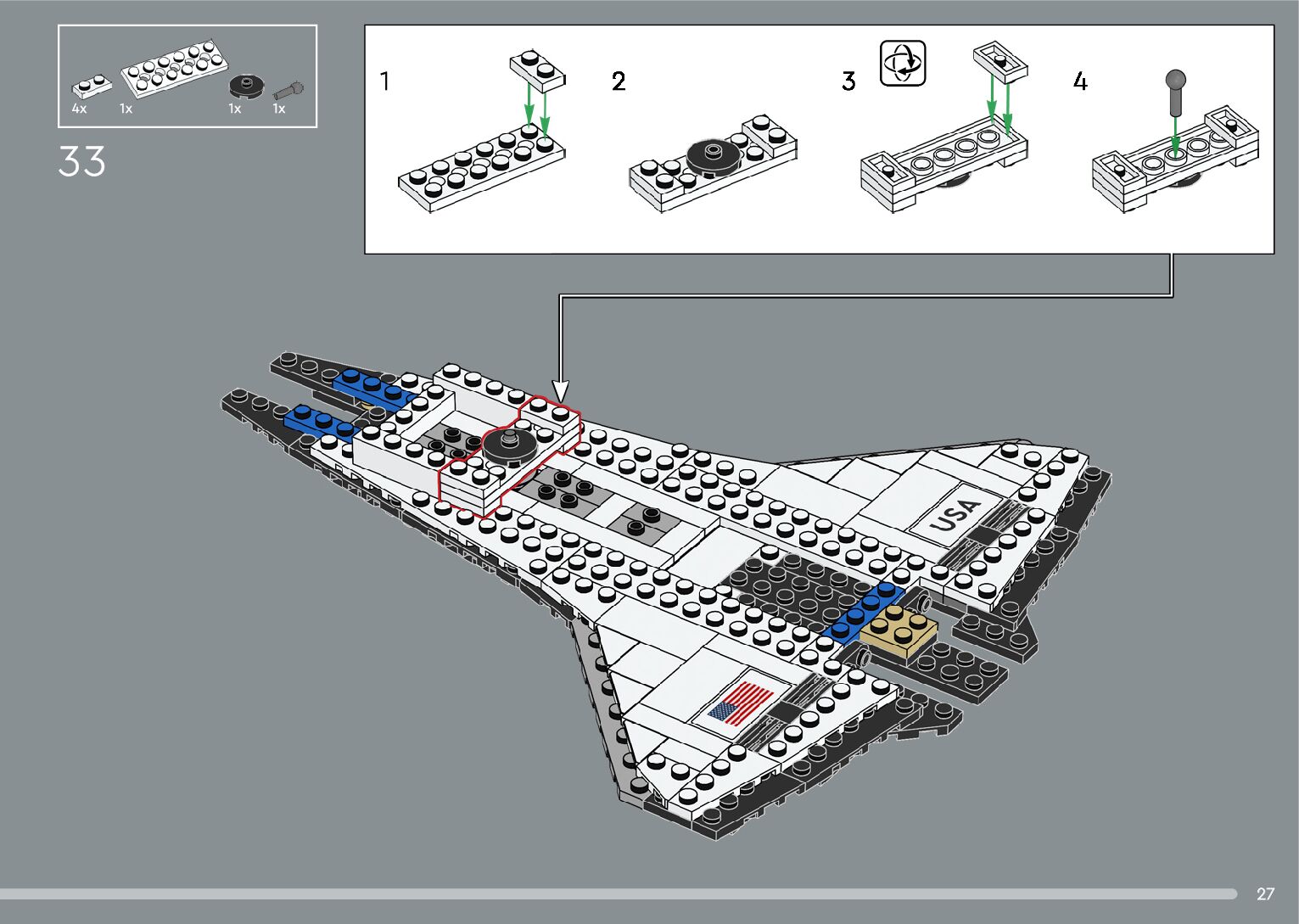 4x 1x 1x 1x

33

1

2

3

4

USA

27