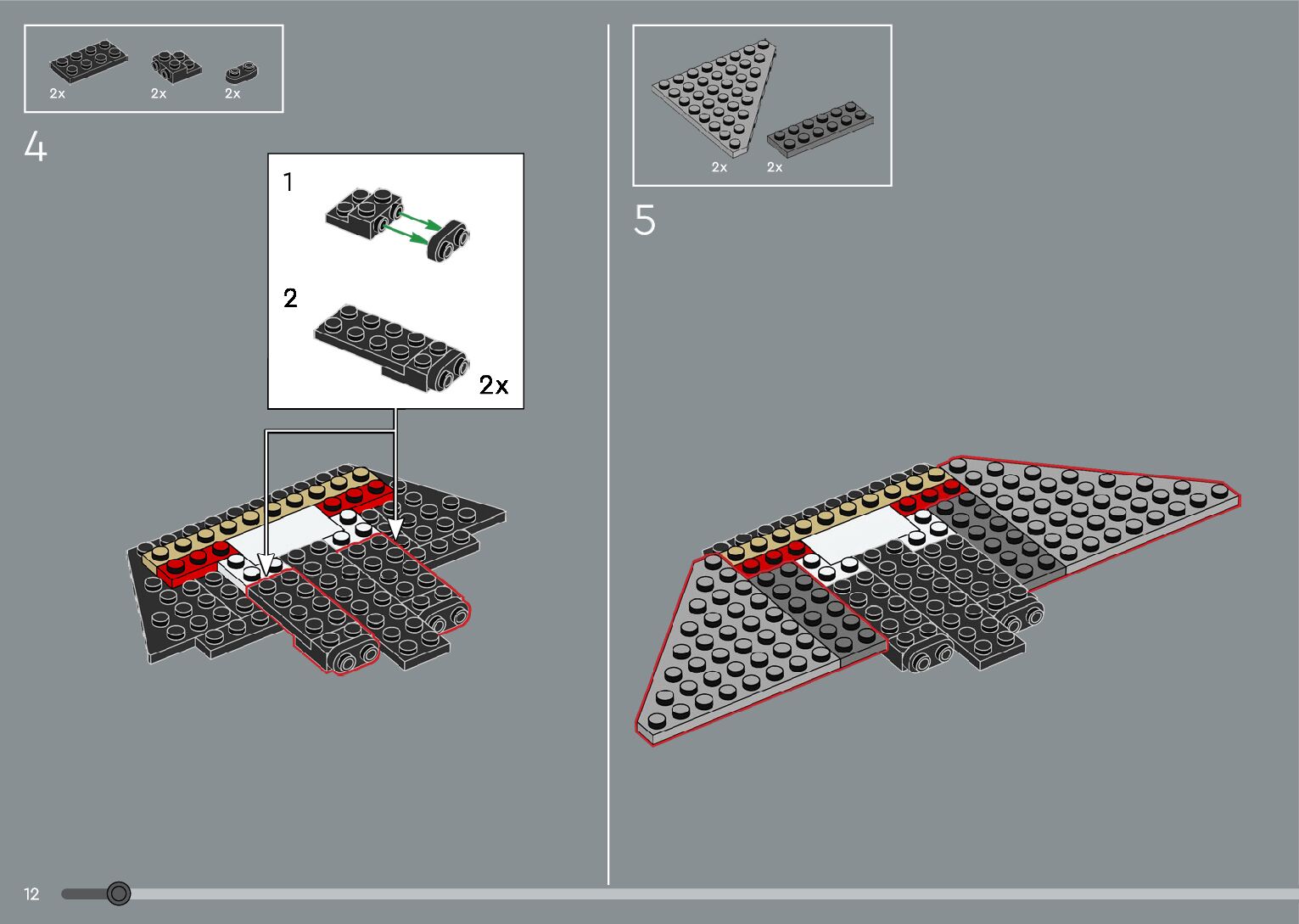 2x 2x 2x

4

1

2

2x

2x 2x

5

12