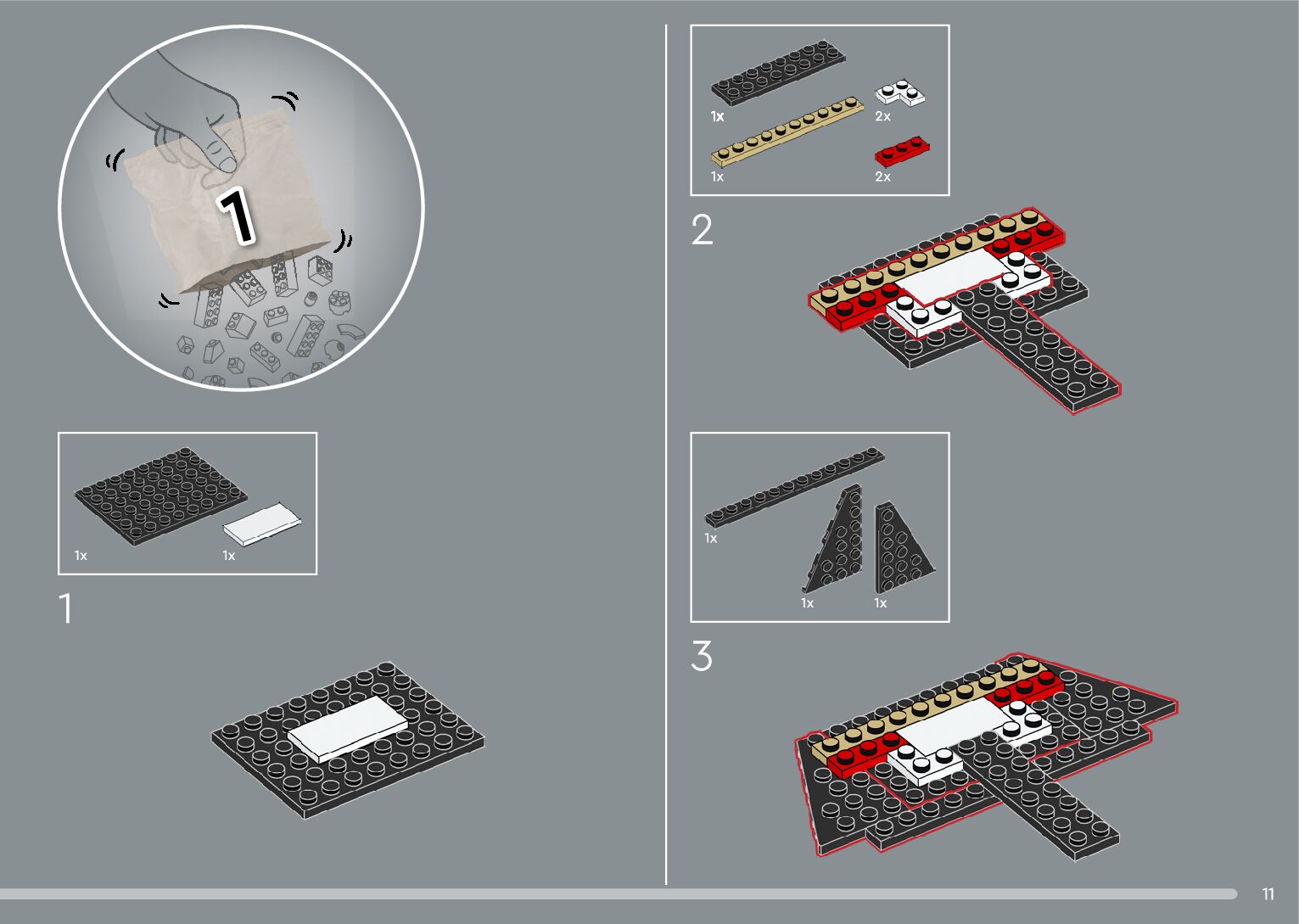 1

1x
1x

1

1x
2x
1x
2x

2

1x
1x
1x

3

11