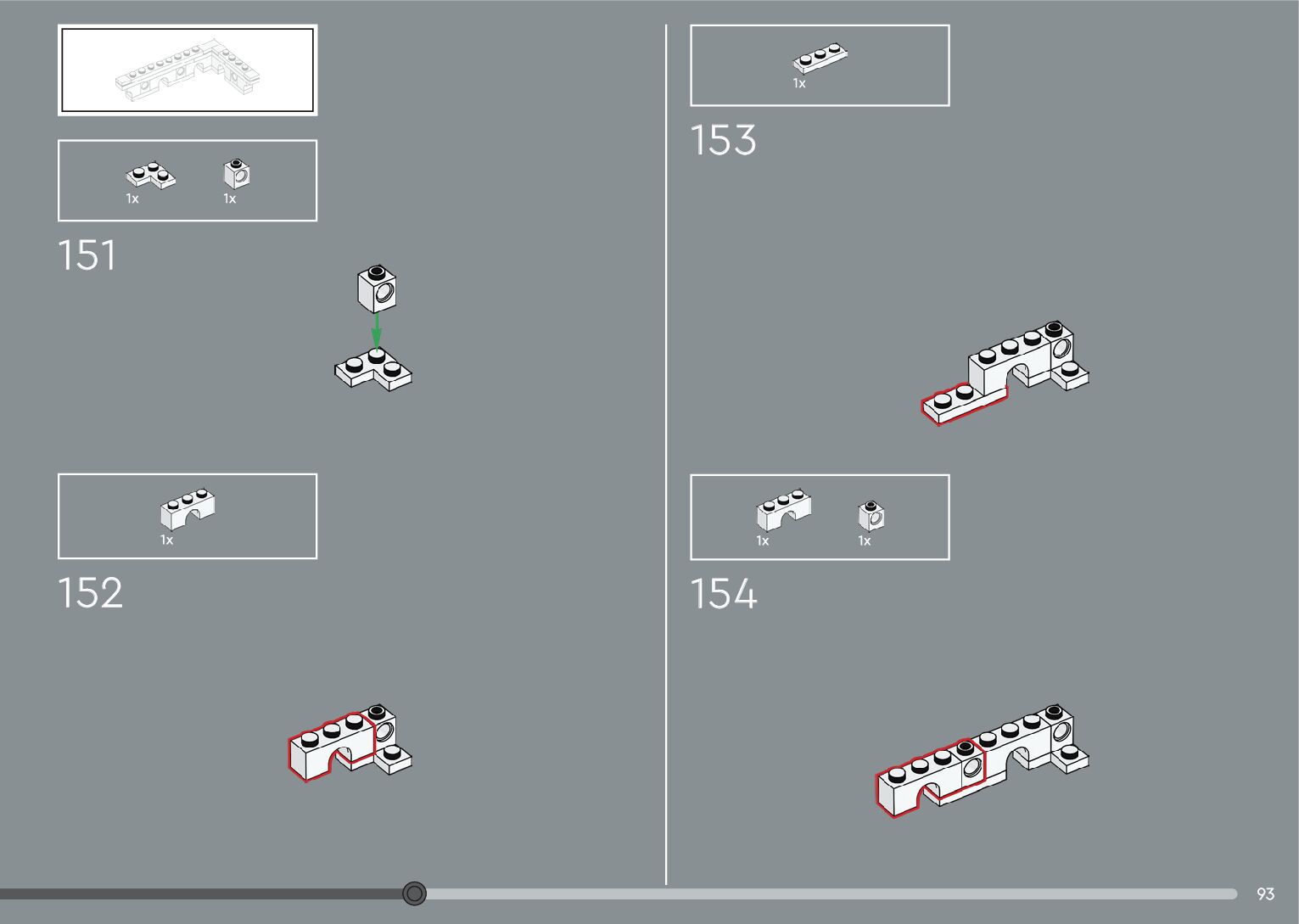 1x 1x

151

1x

152

1x

153

1x 1x

154

93