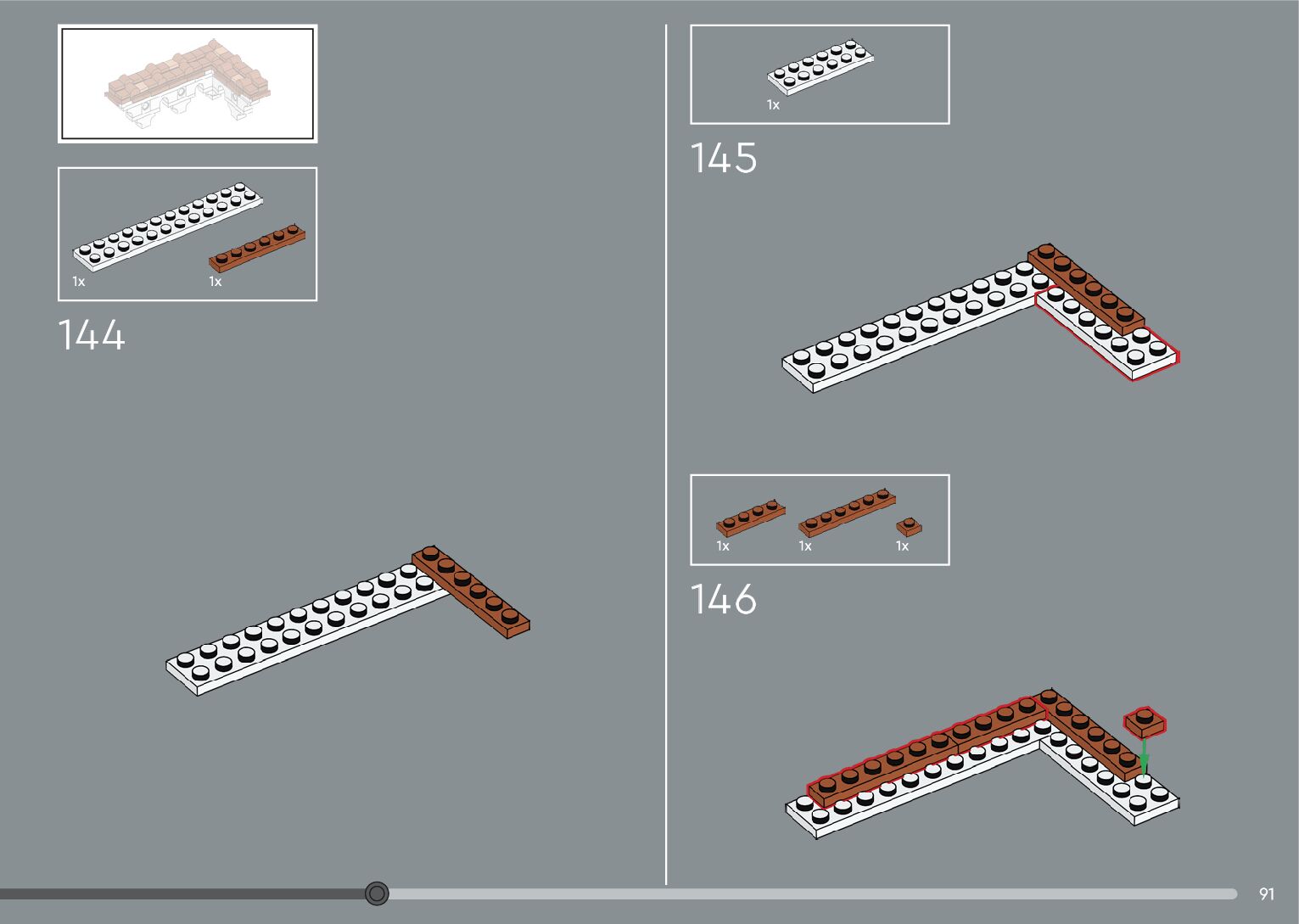 1x

1x

144

1x

145

1x

1x

1x

146

91