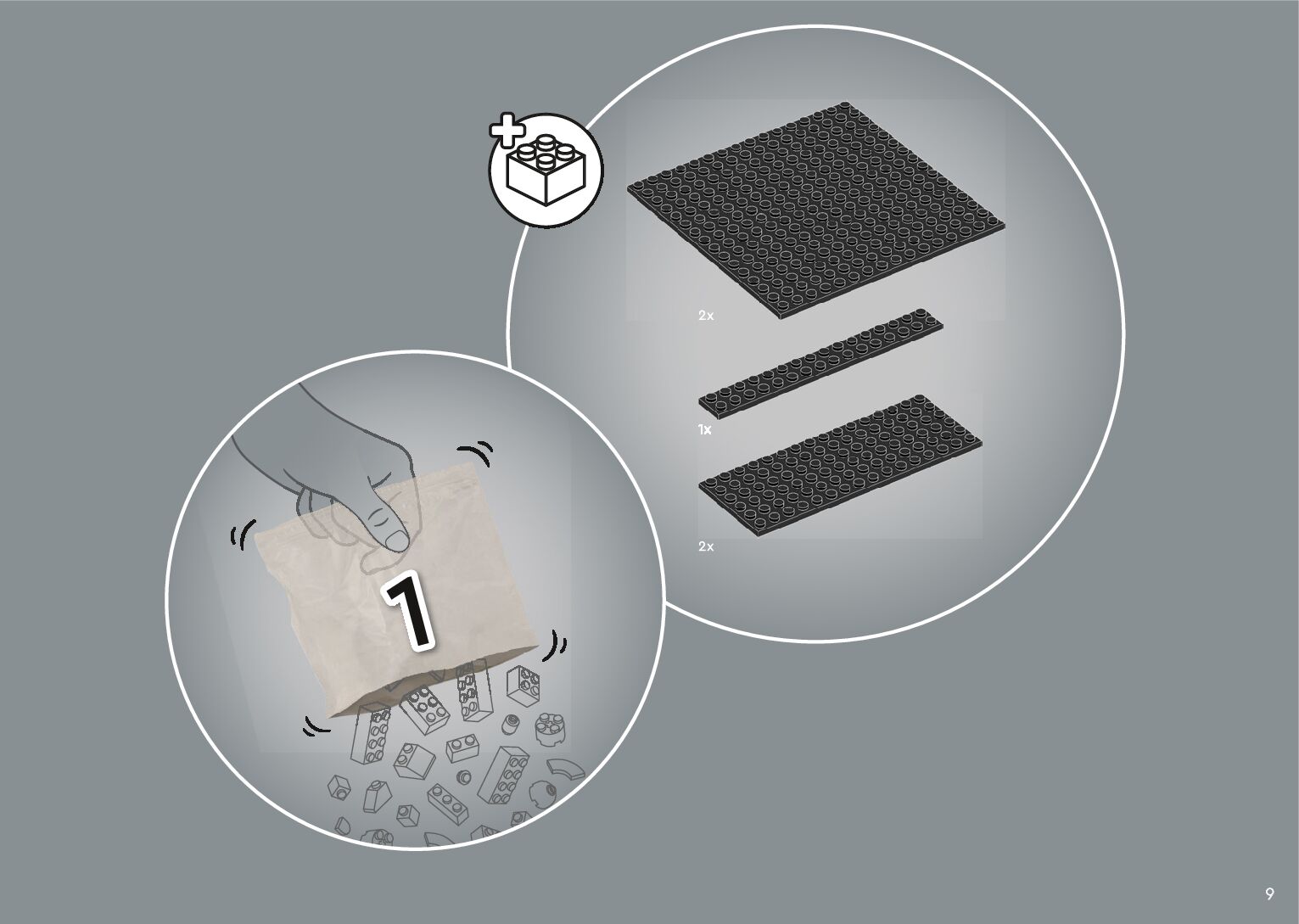 2x

1x

2x

1

9