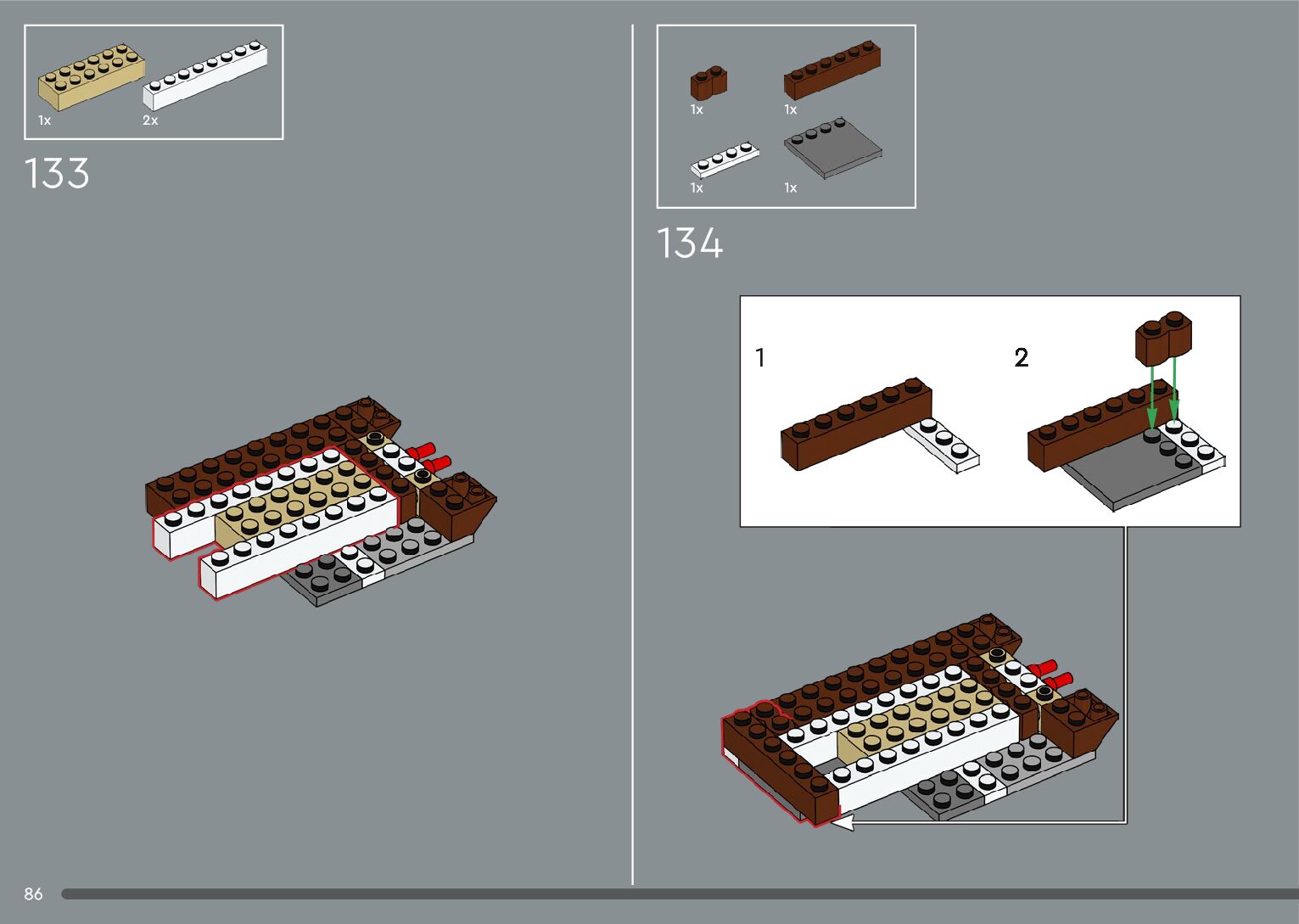 1x 2x

133

1x 1x

1x 1x

134

1

2

86