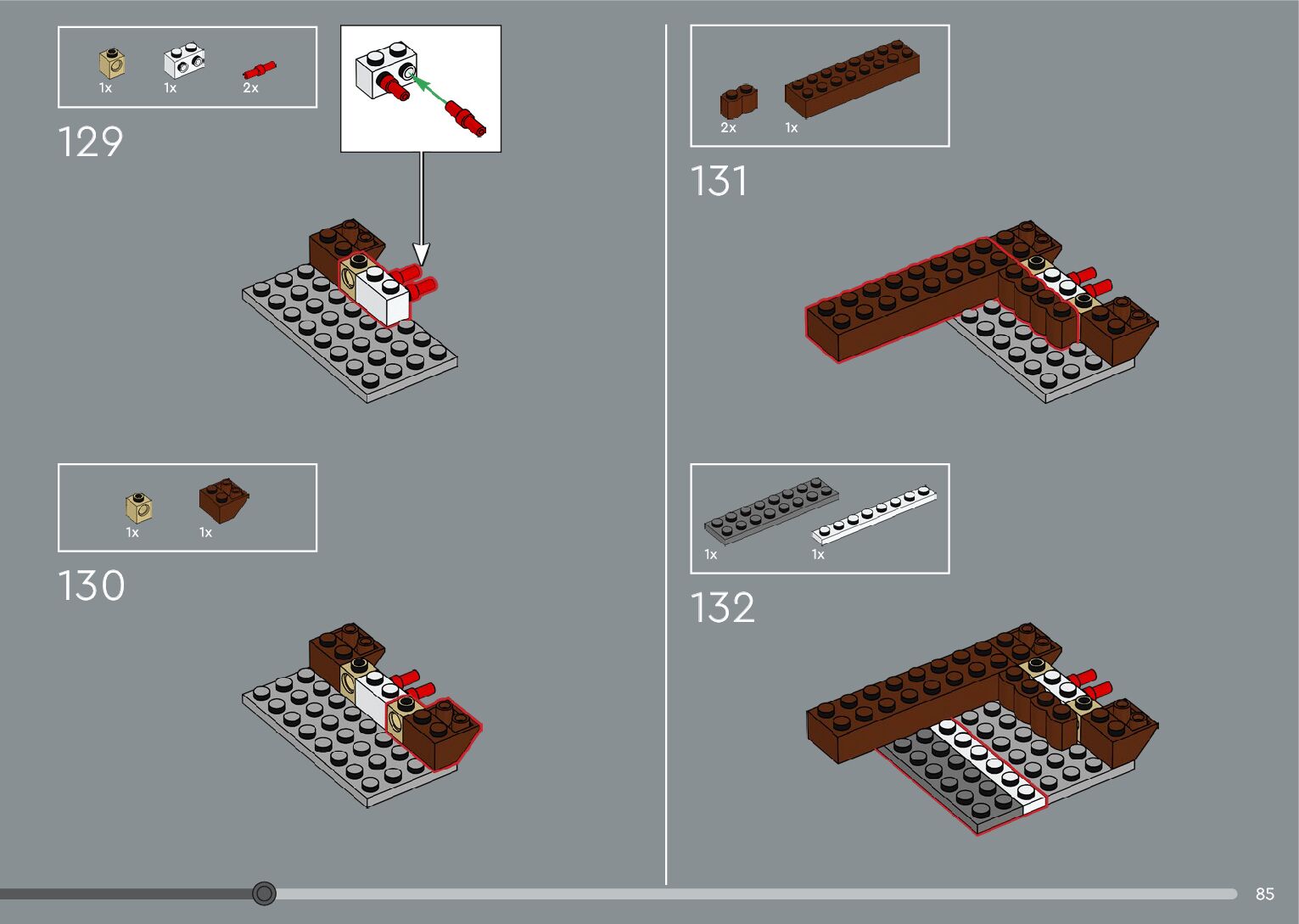 1x 1x 2x

129

1x 1x

130

2x 1x

131

1x 1x

132

85