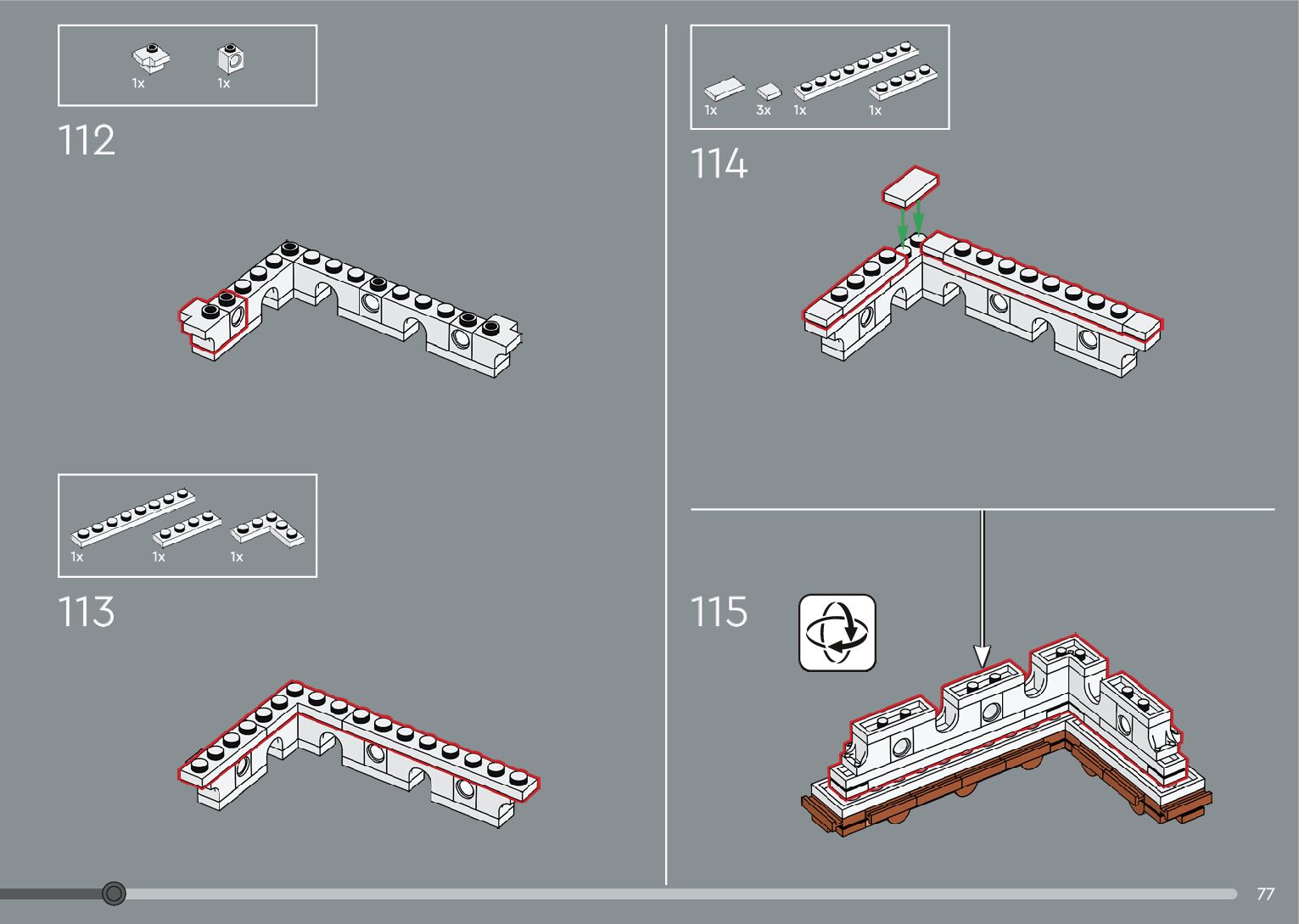 1x 1x

112

1x 1x 1x

113

1x 3x 1x 1x

114

115

77