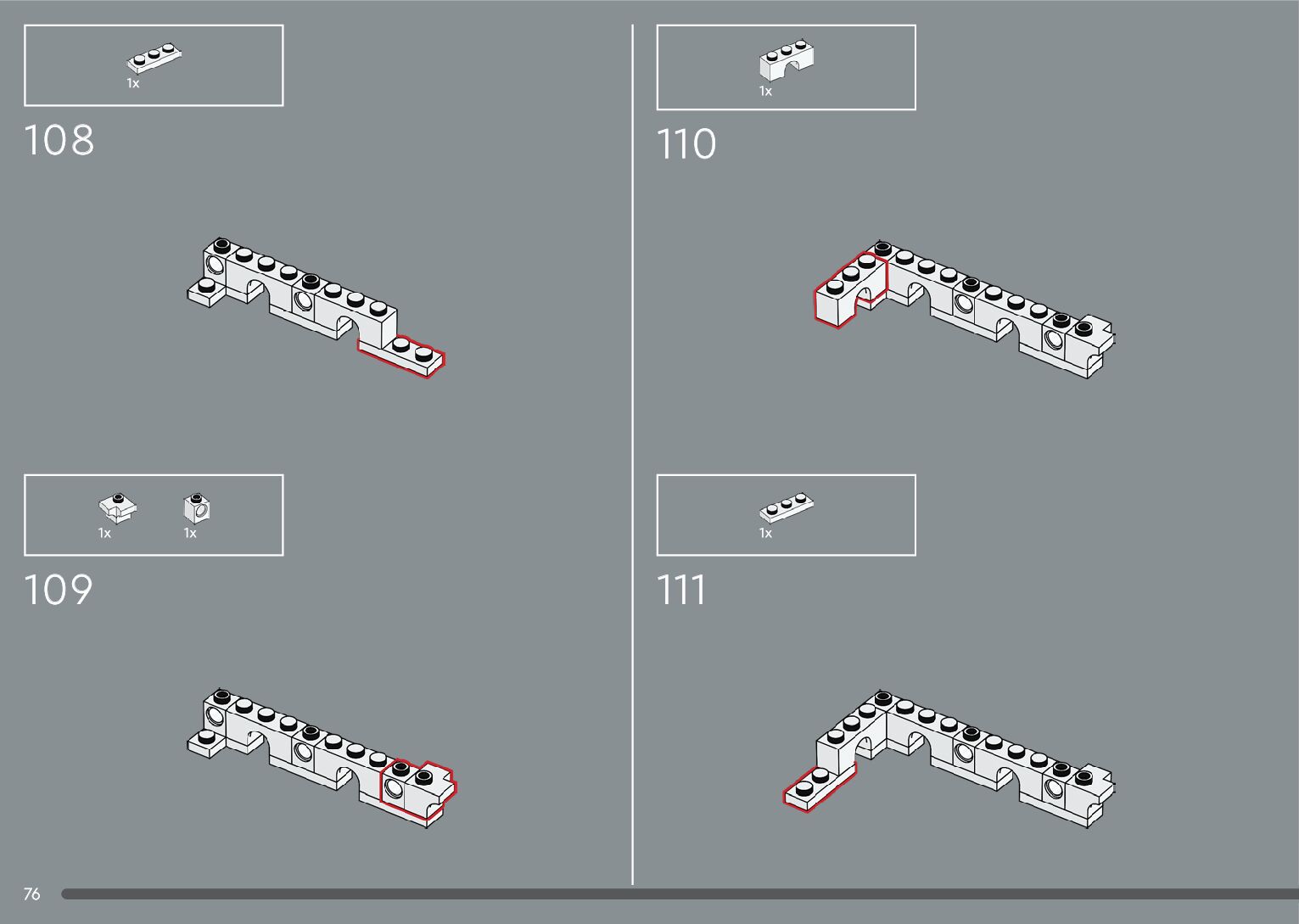 1x

108

1x 1x

109

1x

110

1x

111

76