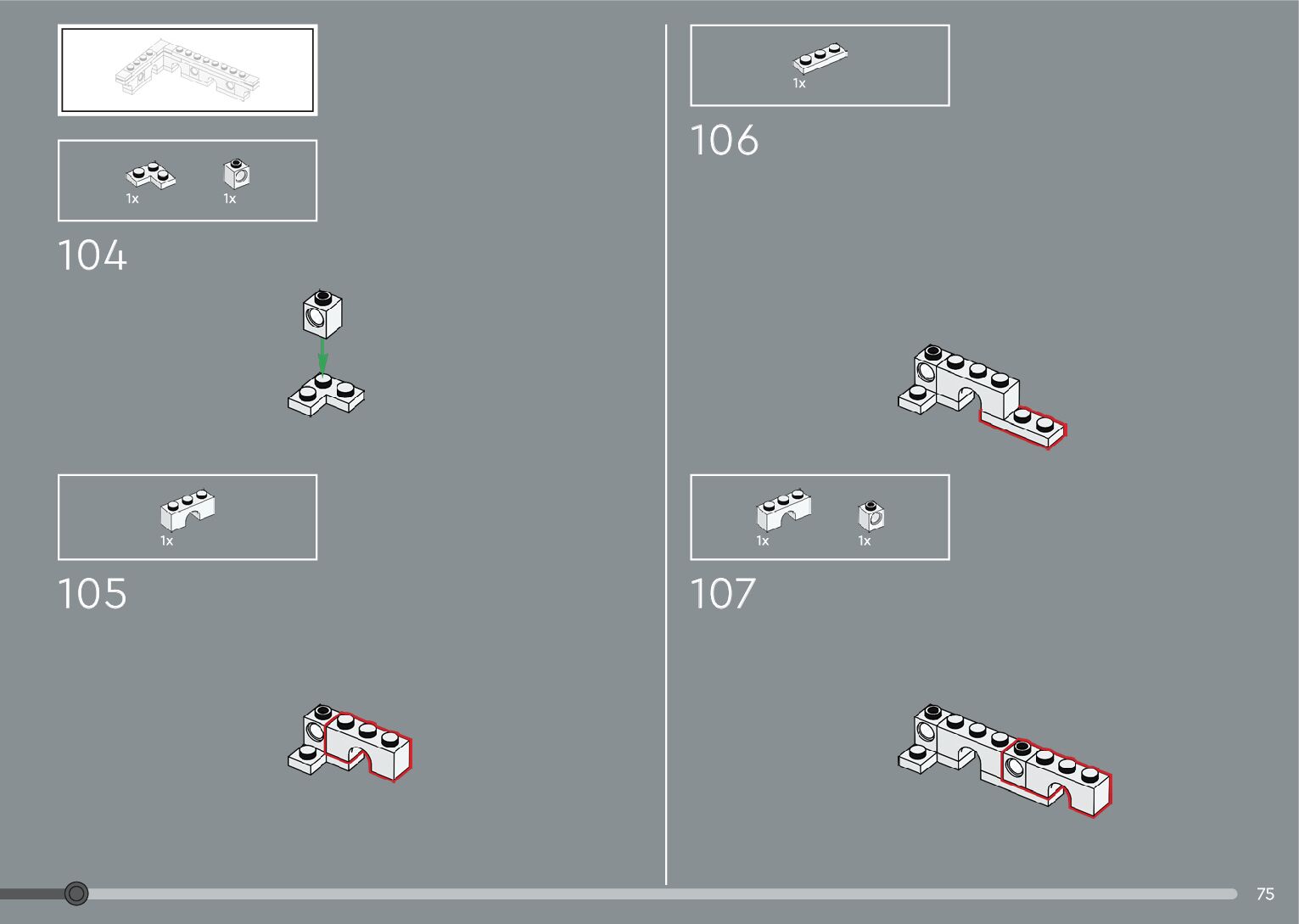 1x

1x

104

1x

105

1x

106

1x

1x

107

75