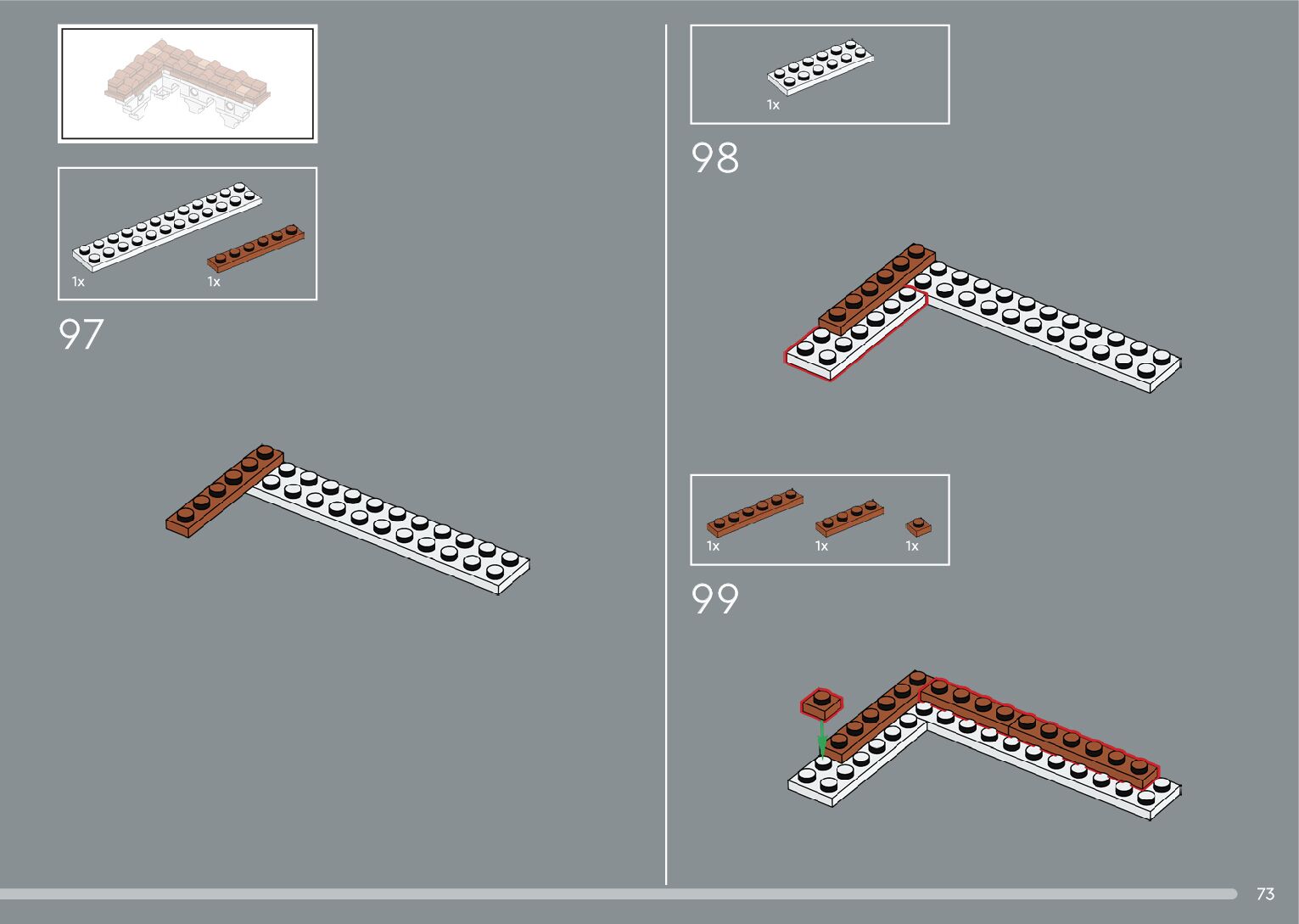 1x 1x

97

1x

98

1x 1x 1x

99

73