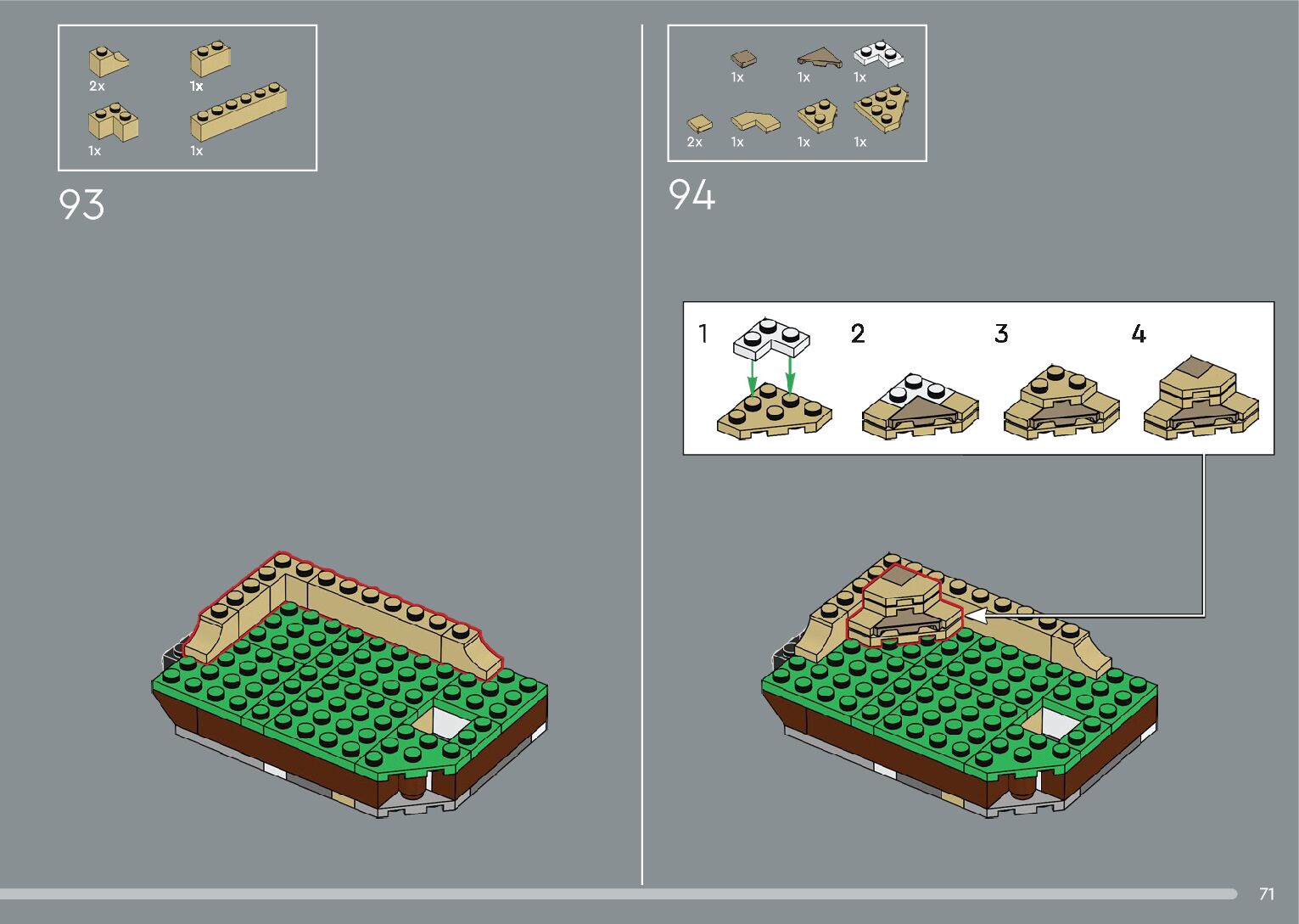 2x
1x
1x
1x

93

1x
1x
1x
2x
1x
1x
1x

94

1
2
3
4

71