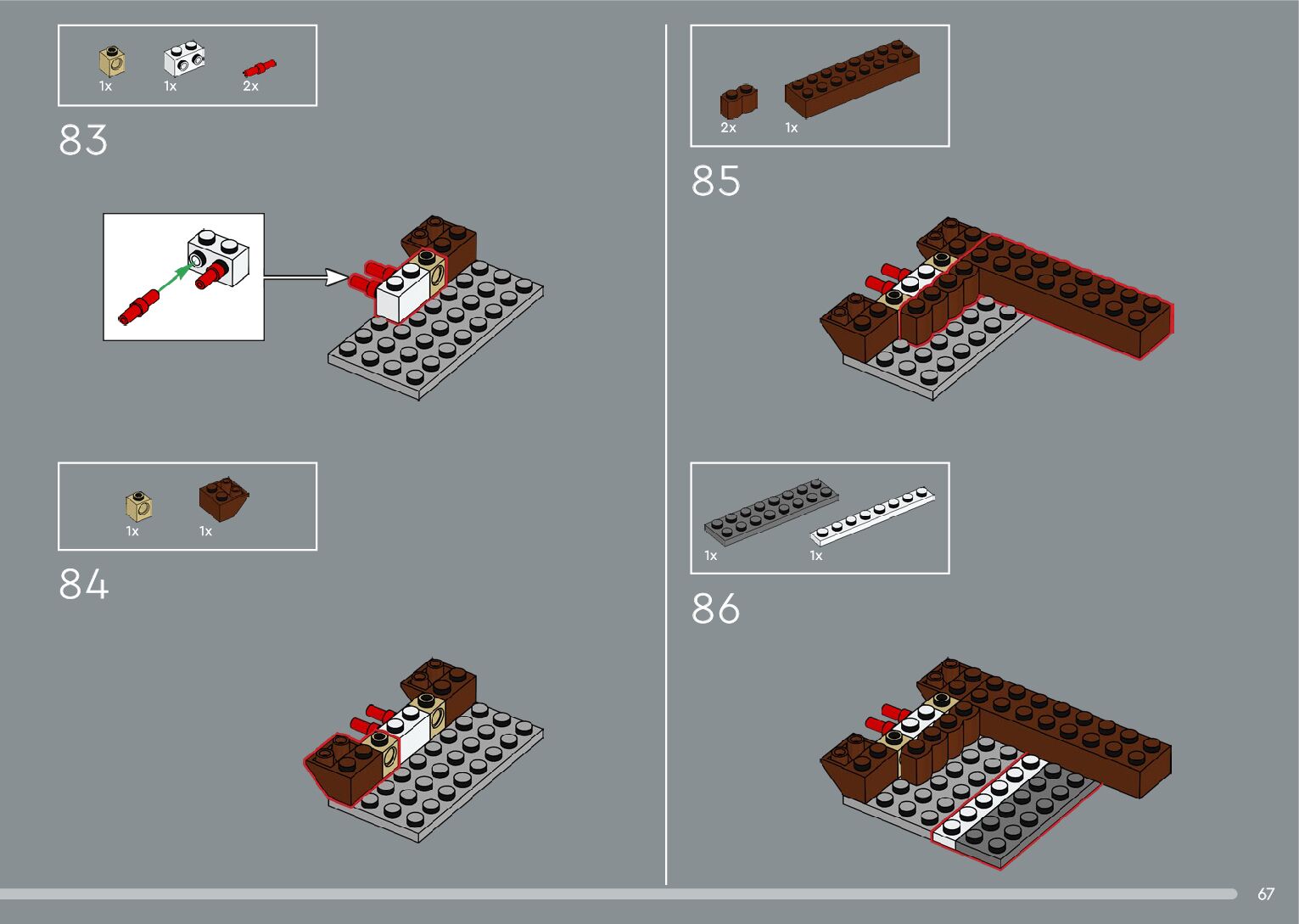 1x 1x 2x

83

1x 1x

84

2x 1x

85

1x 1x

86

67