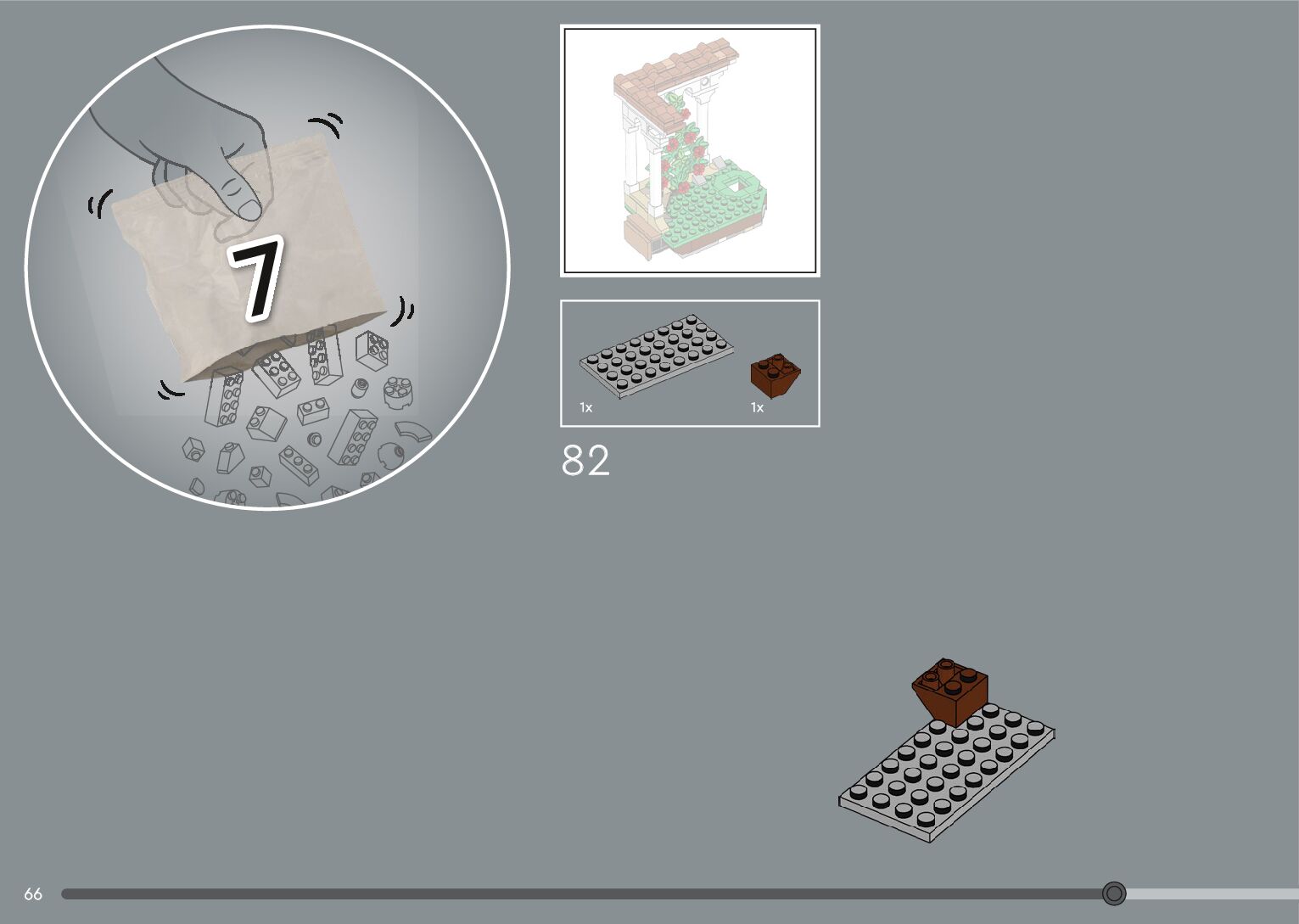 7

1x

1x

82

66