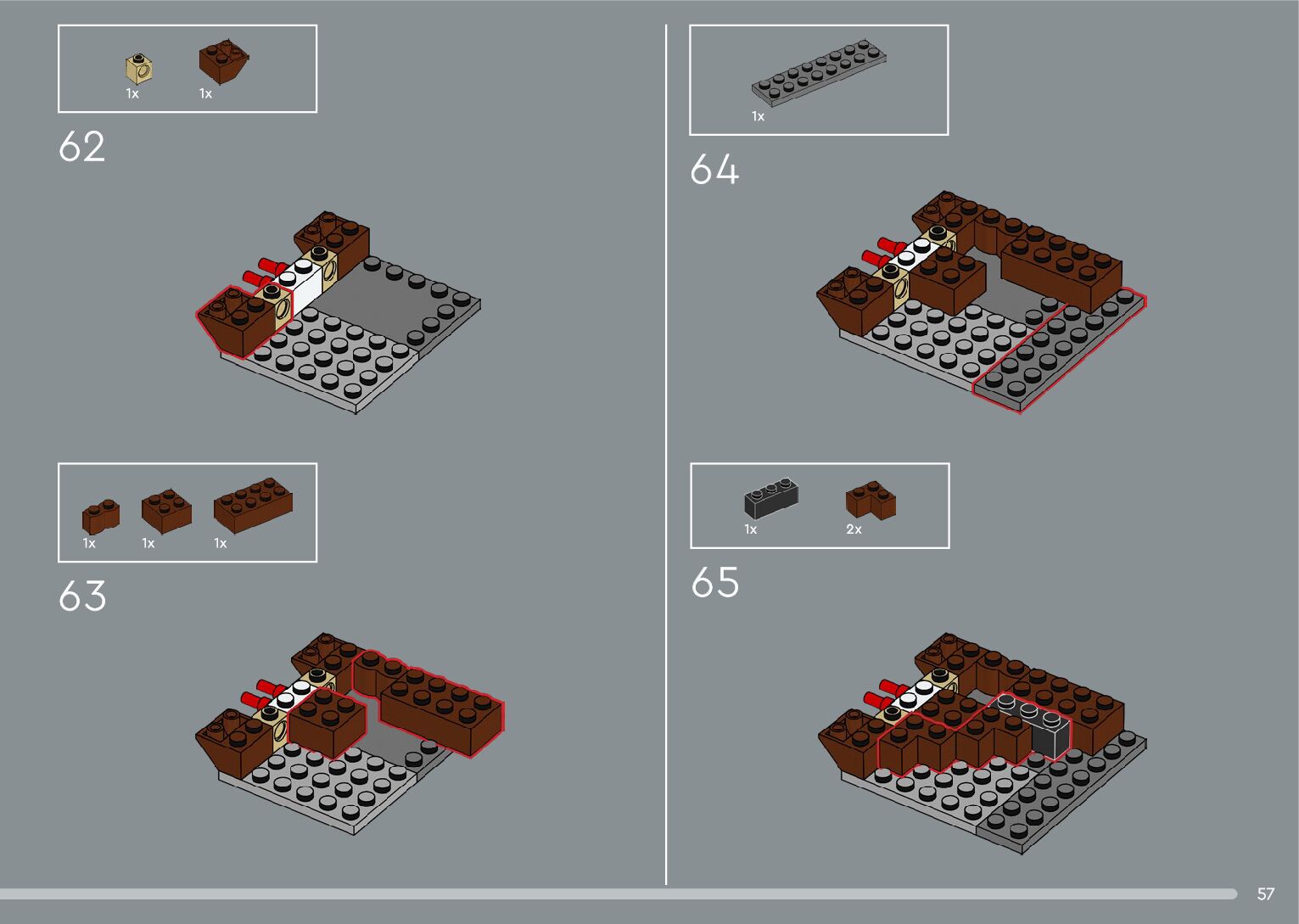 1x 1x

62

1x 1x 1x

63

1x

64

1x 2x

65

57