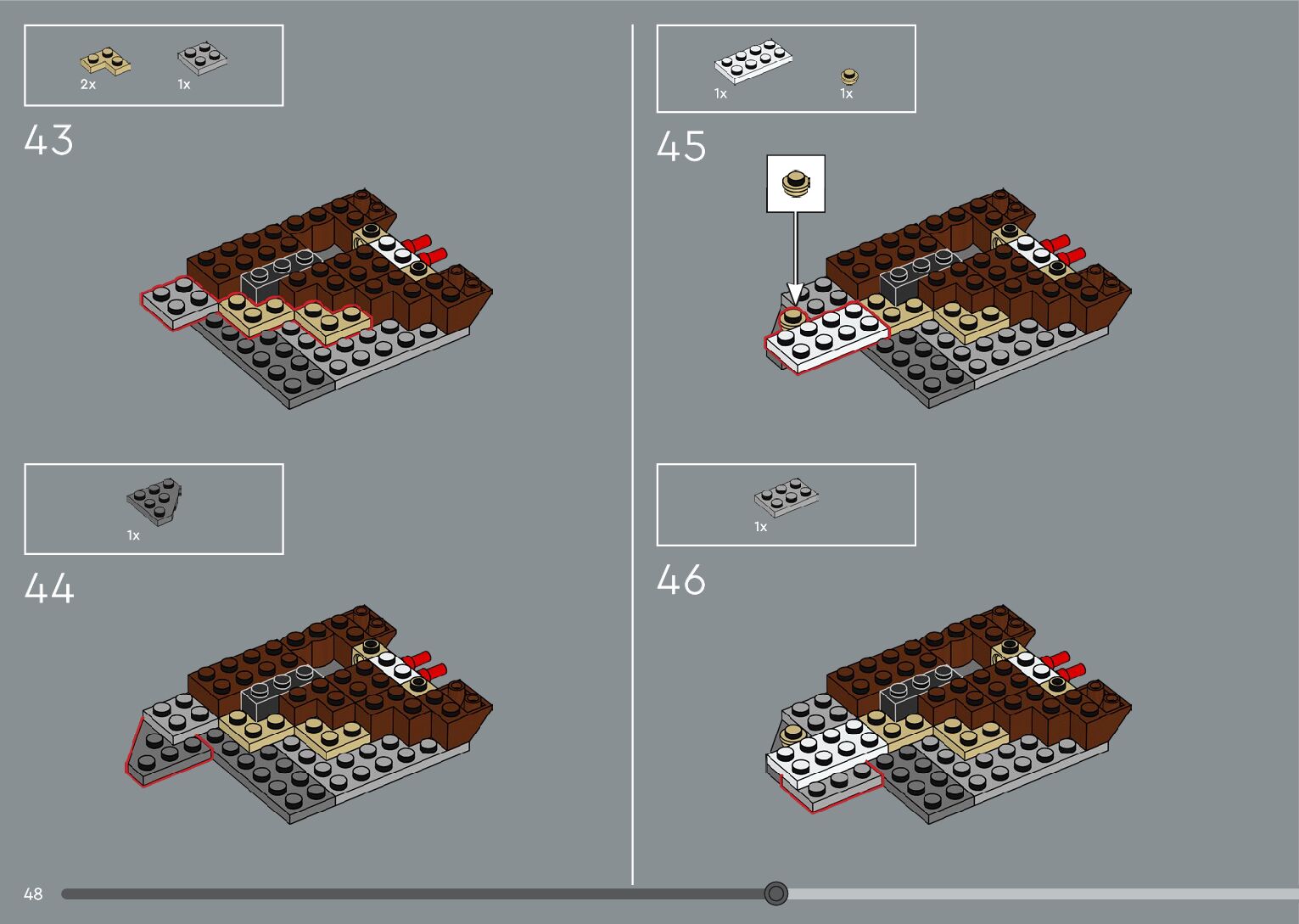 2x 1x

43

1x

44

1x 1x

45

1x

46

48