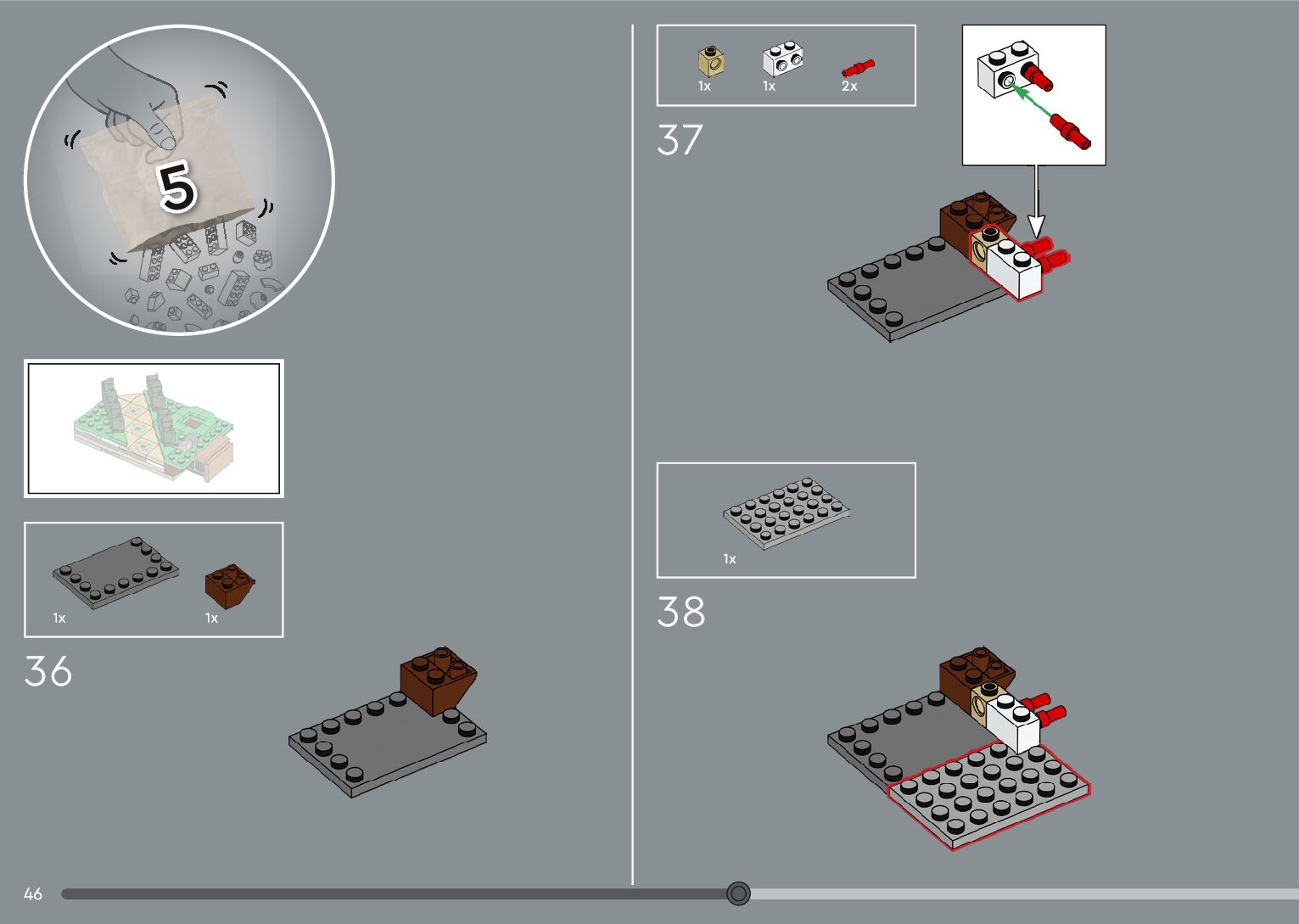 5

1x 1x

36

1x 1x 2x

37

1x

38

46