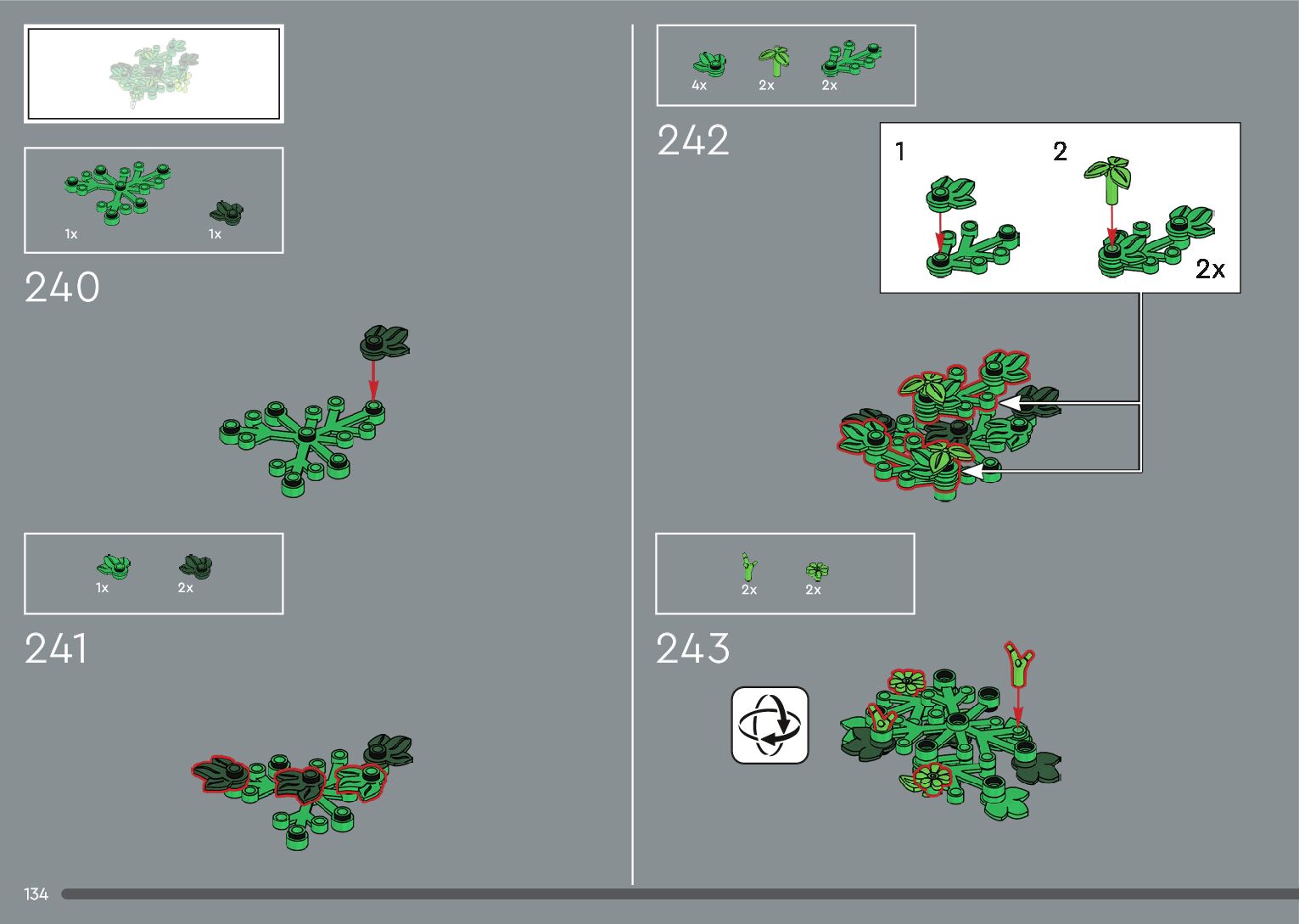 1x 1x

240

1x 2x

241

4x 2x 2x

242

1

2

2x

2x 2x

243

134