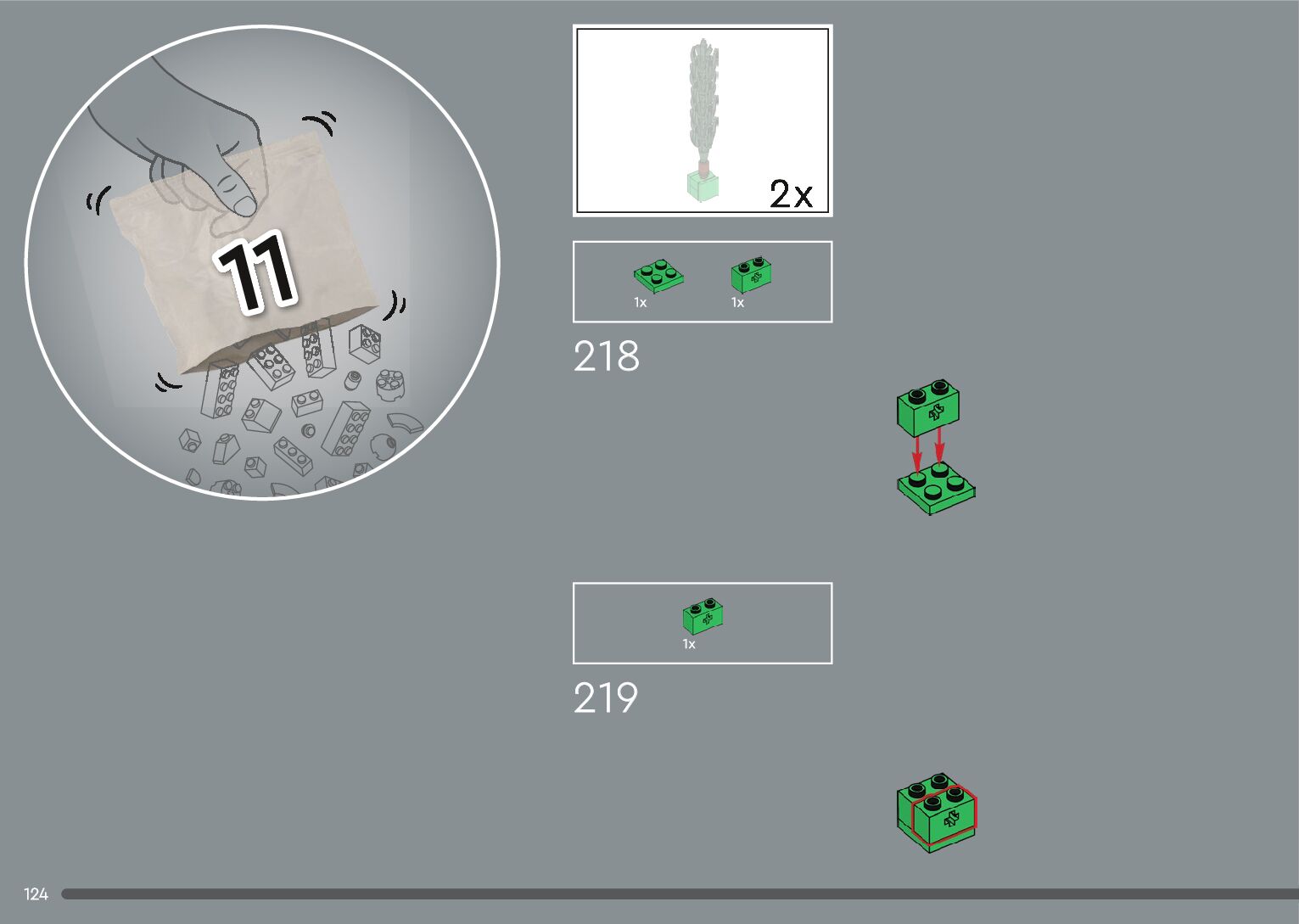 11

2x

1x
1x

218

1x

219

124