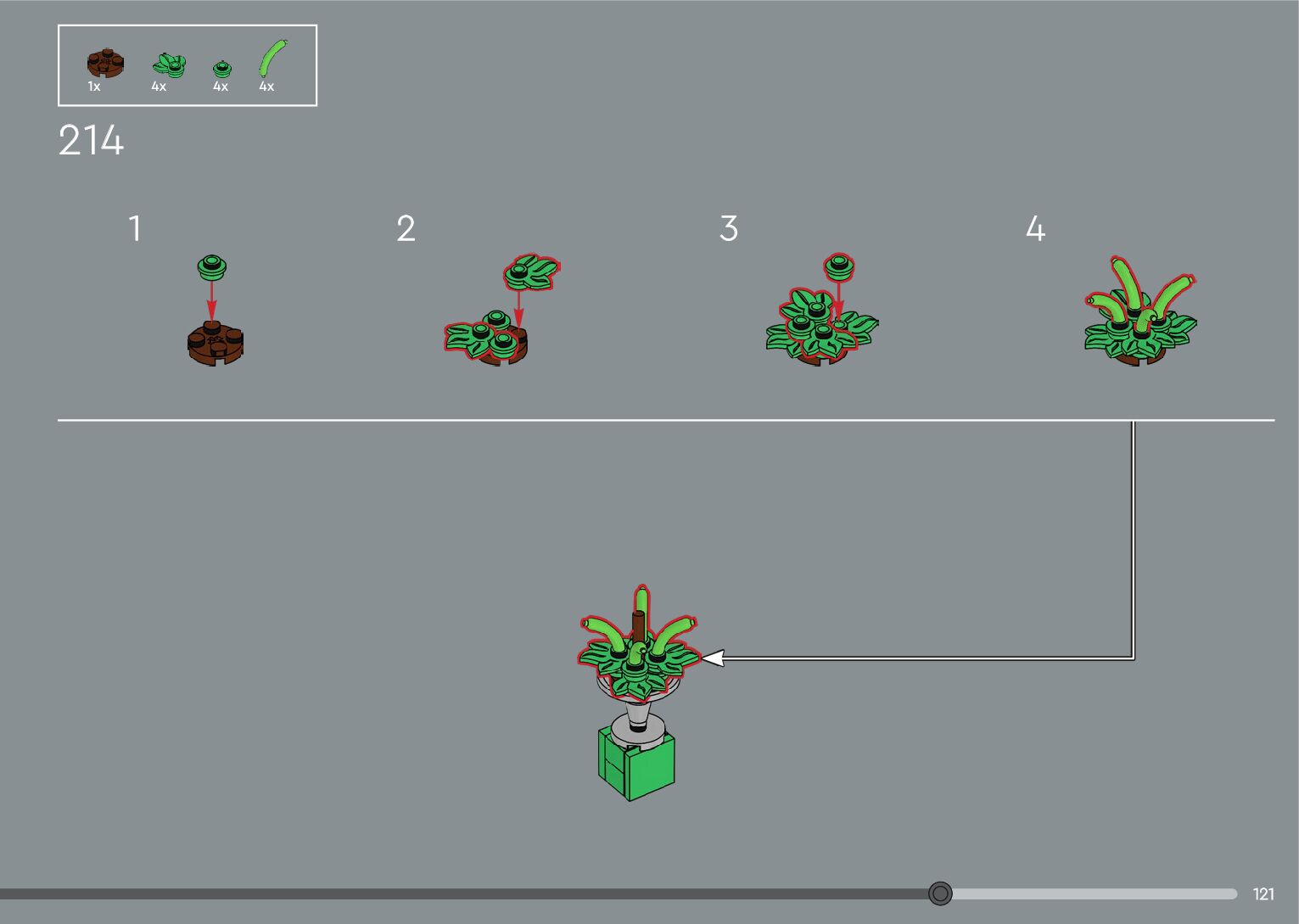 1x 4x 4x 4x

214

1

2

3

4

121