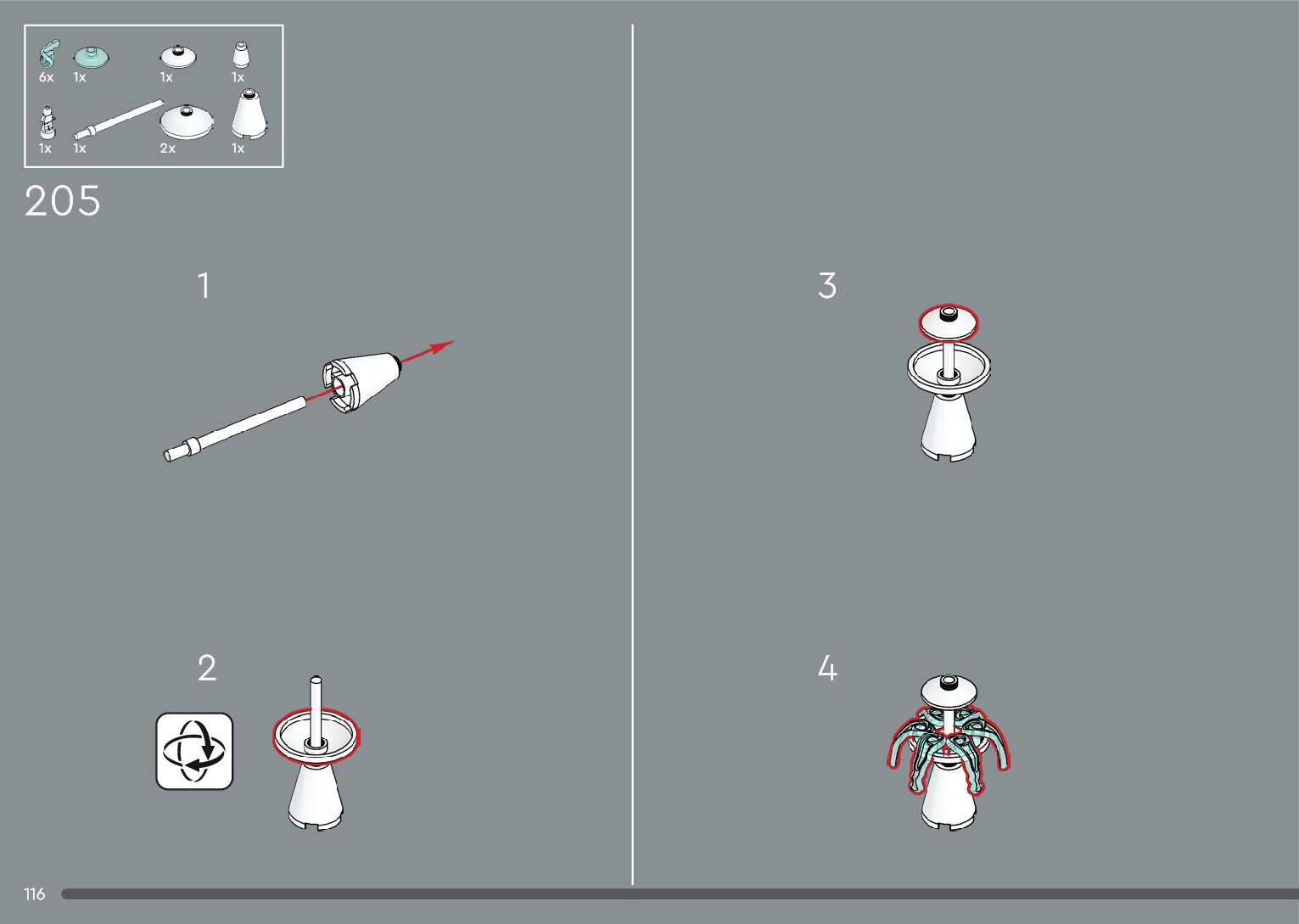 6x 1x 1x 1x
1x 1x 2x 1x

205

1

2

3

4

116