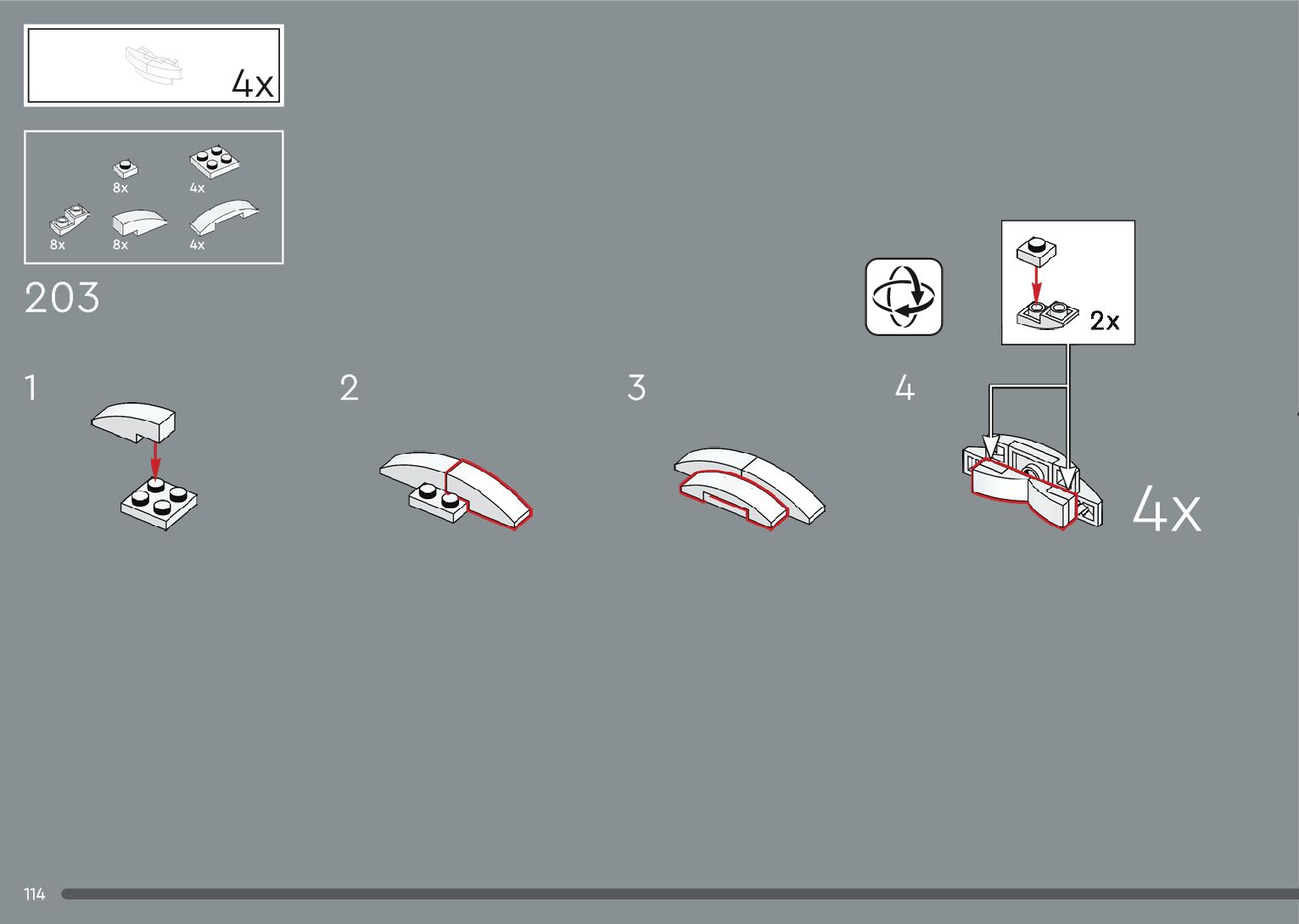 4x

8x
4x
8x
8x
4x

203

1

2

3

4

2x

4x

114