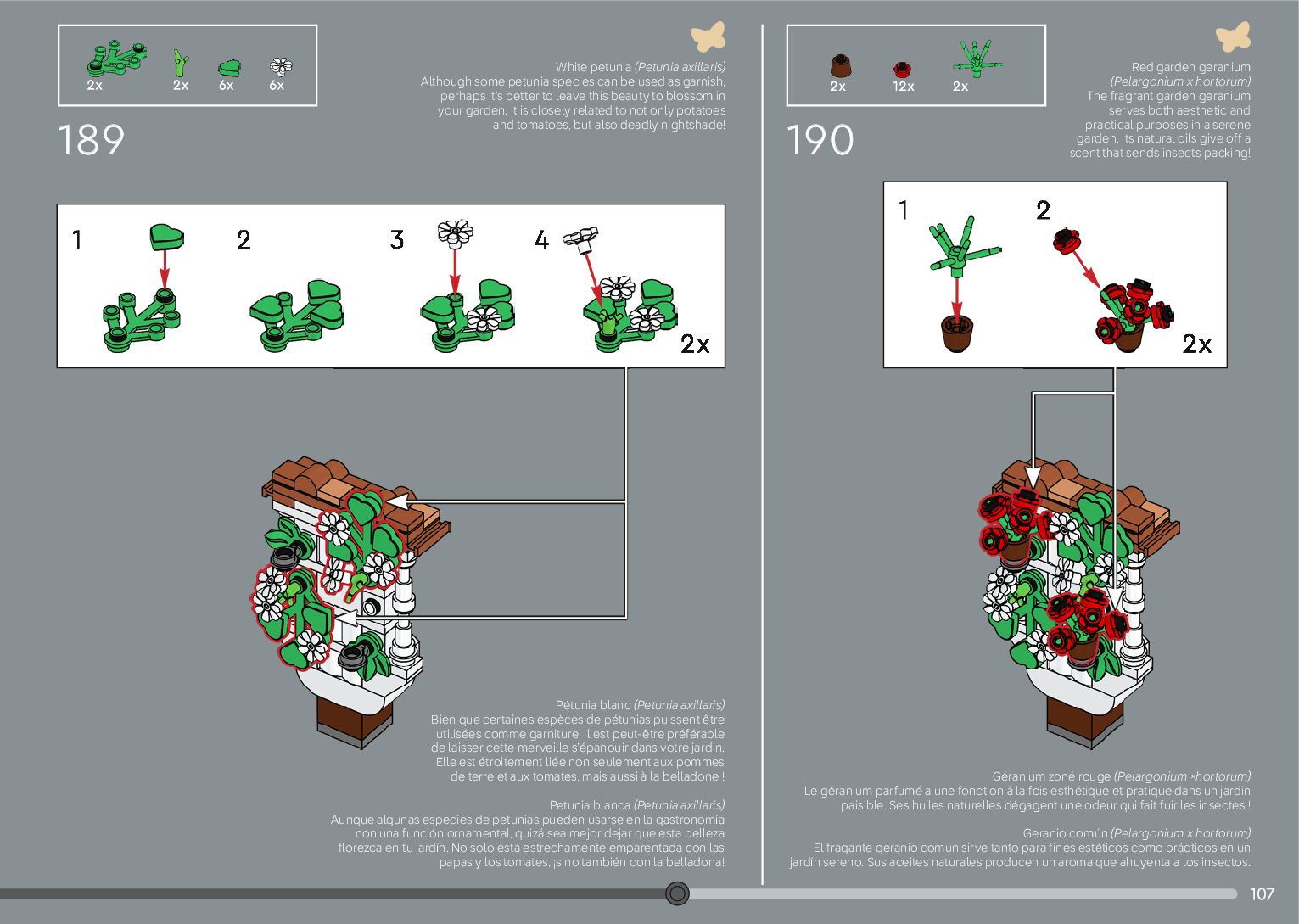 2x 2x 6x 6x

189

White petunia (Petunia axillaris)
Although some petunia species can be used as garnish, perhaps it's better to leave this beauty to blossom in your garden. It is closely related to not only potatoes and tomatoes, but also deadly nightshade!

1 2 3 4

2x

Pétunia blanc (Petunia axillaris)
Bien que certaines espèces de pétunias puissent être utilisées comme garniture, il est peut-être préférable de laisser cette merveille s'épanouir dans votre jardin. Elle est étroitement liée non seulement aux pommes de terre et aux tomates, mais aussi à la belladone !

Petunia blanca (Petunia axillaris)
Aunque algunas especies de petunias pueden usarse en la gastronomía con una función ornamental, quizá sea mejor dejar que esta belleza florezca en tu jardín. No solo está estrechamente emparentada con las papas y los tomates, ¡sino también con la belladona!

2x 12x 2x

190

Red garden geranium
(Pelargonium x hortorum)
The fragrant garden geranium serves both aesthetic and practical purposes in a serene garden. Its natural oils give off a scent that sends insects packing!

1 2

2x

Géranium zoné rouge (Pelargonium ×hortorum)
Le géranium parfumé a une fonction à la fois esthétique et pratique dans un jardin paisible. Ses huiles naturelles dégagent une odeur qui fait fuir les insectes !

Geranio común (Pelargonium x hortorum)
El fragante geranio común sirve tanto para fines estéticos como prácticos en un jardín sereno. Sus aceites naturales producen un aroma que ahuyenta a los insectos.

107