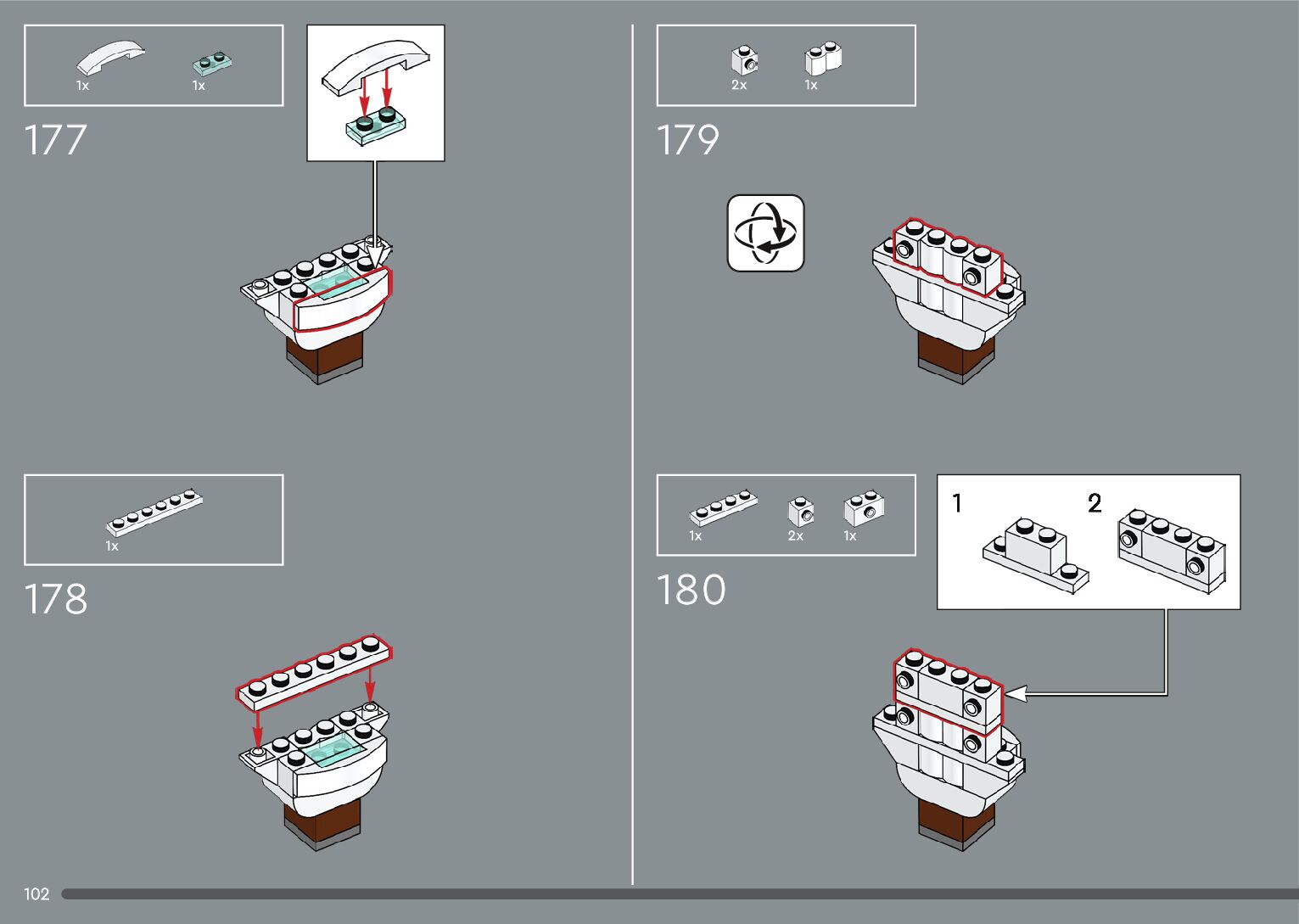 1x 1x

177

1x

178

2x 1x

179

1x 2x 1x

180

1 2

102