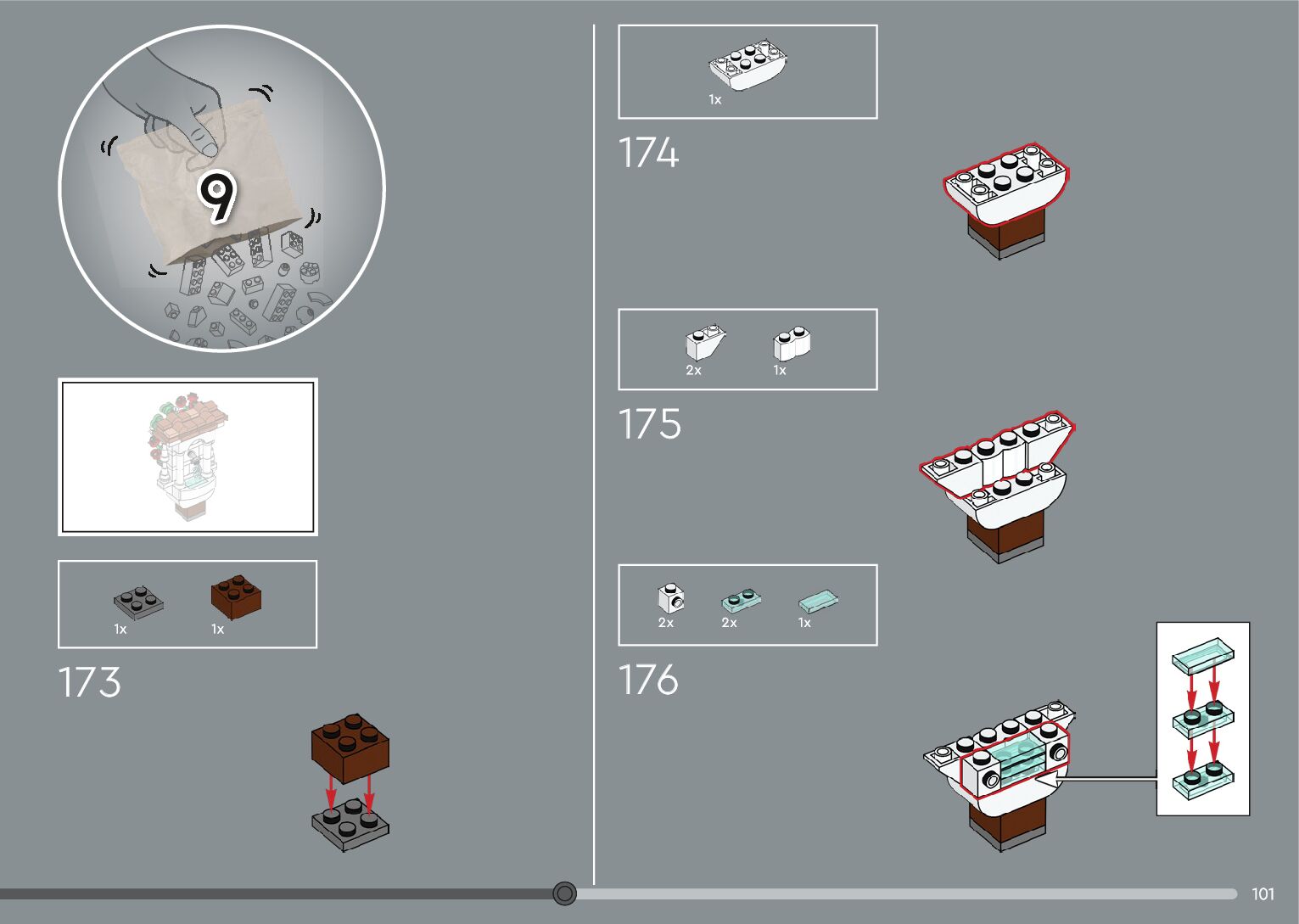 9

1x

1x

173

1x

174

2x

1x

175

2x

2x

1x

176

101