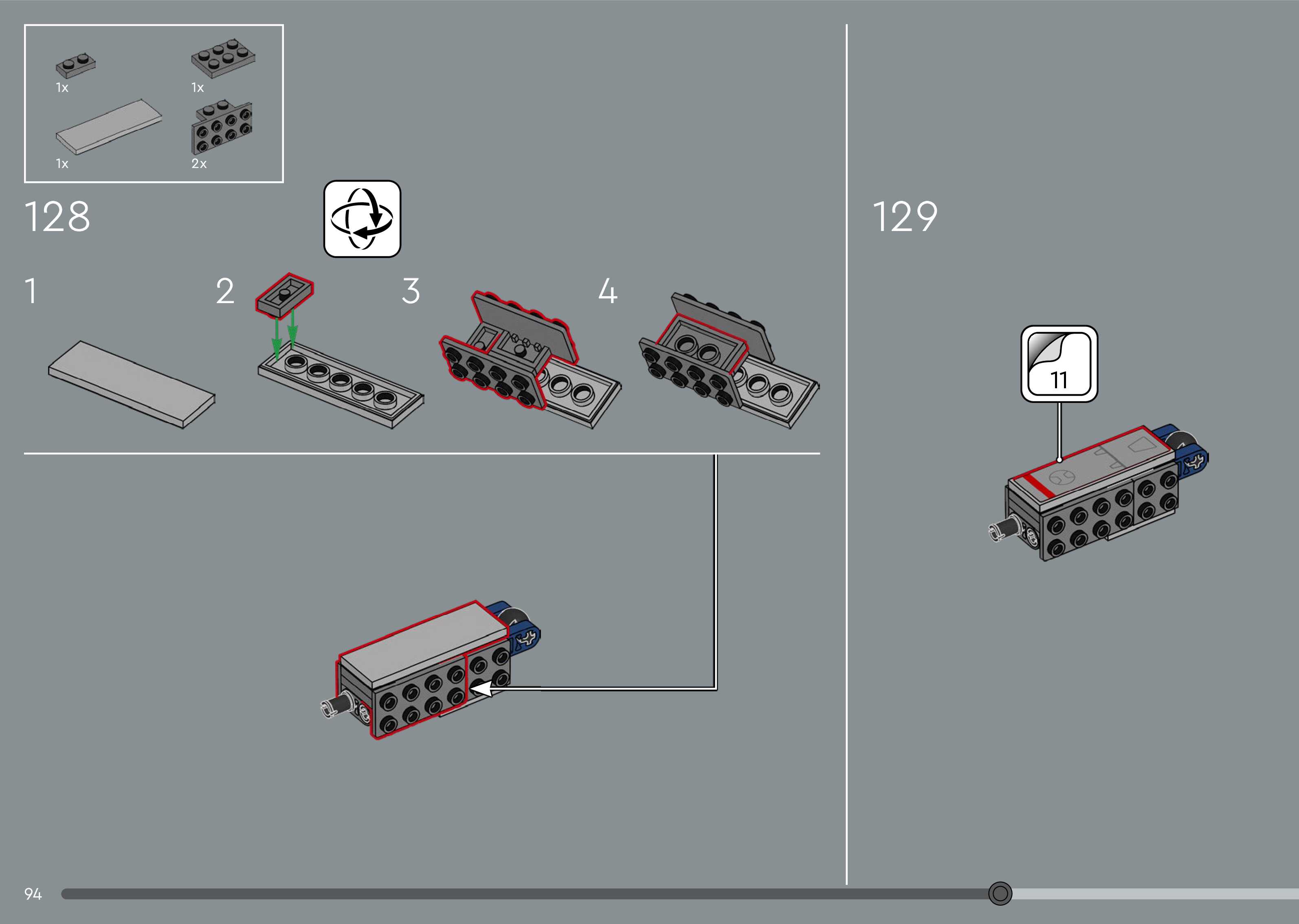 1x
1x
1x
2x

128

1
2
3
4

129

11

94