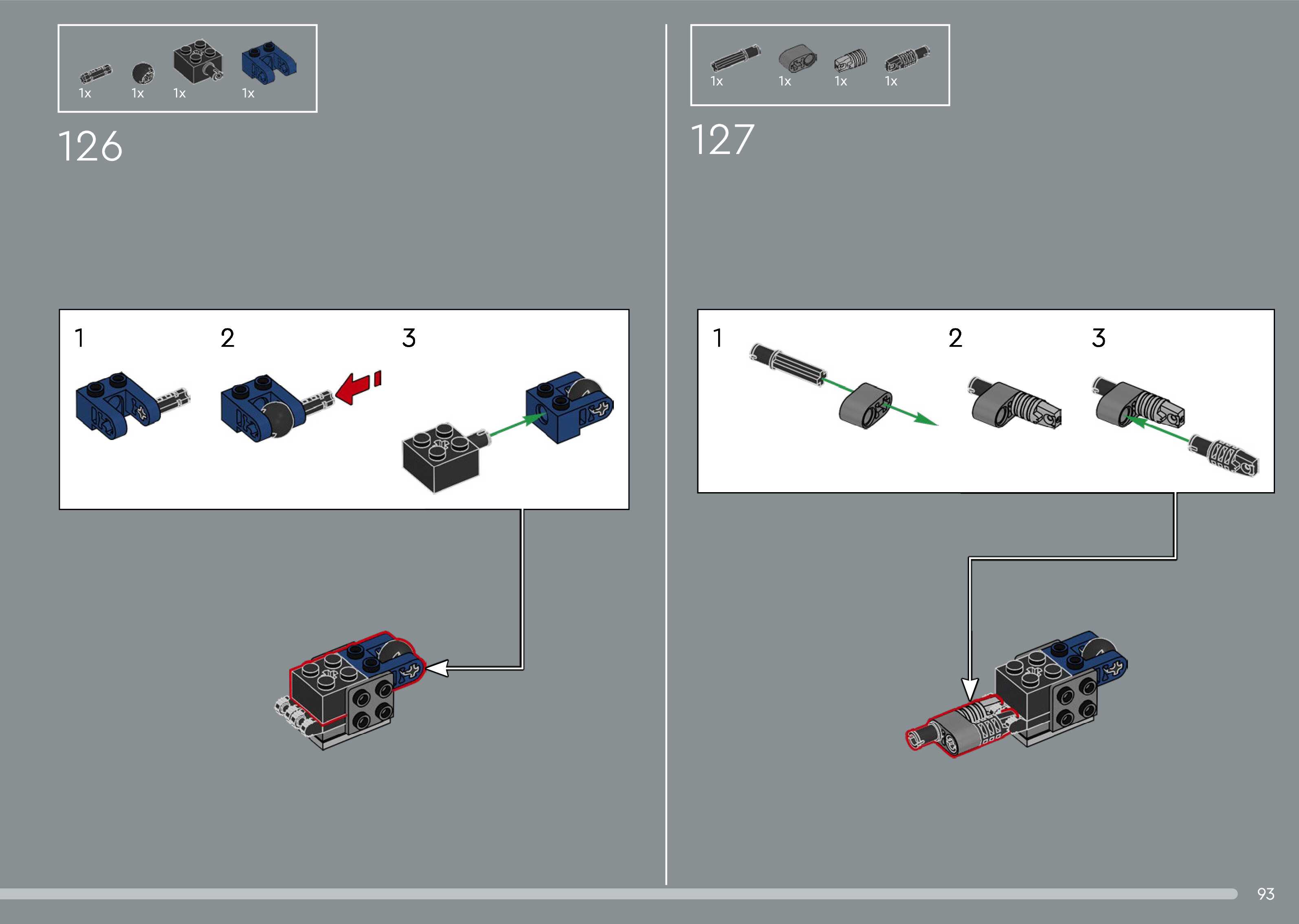 1x 1x 1x 1x

126

1

2

3

1x 1x 1x 1x

127

1

2

3

93