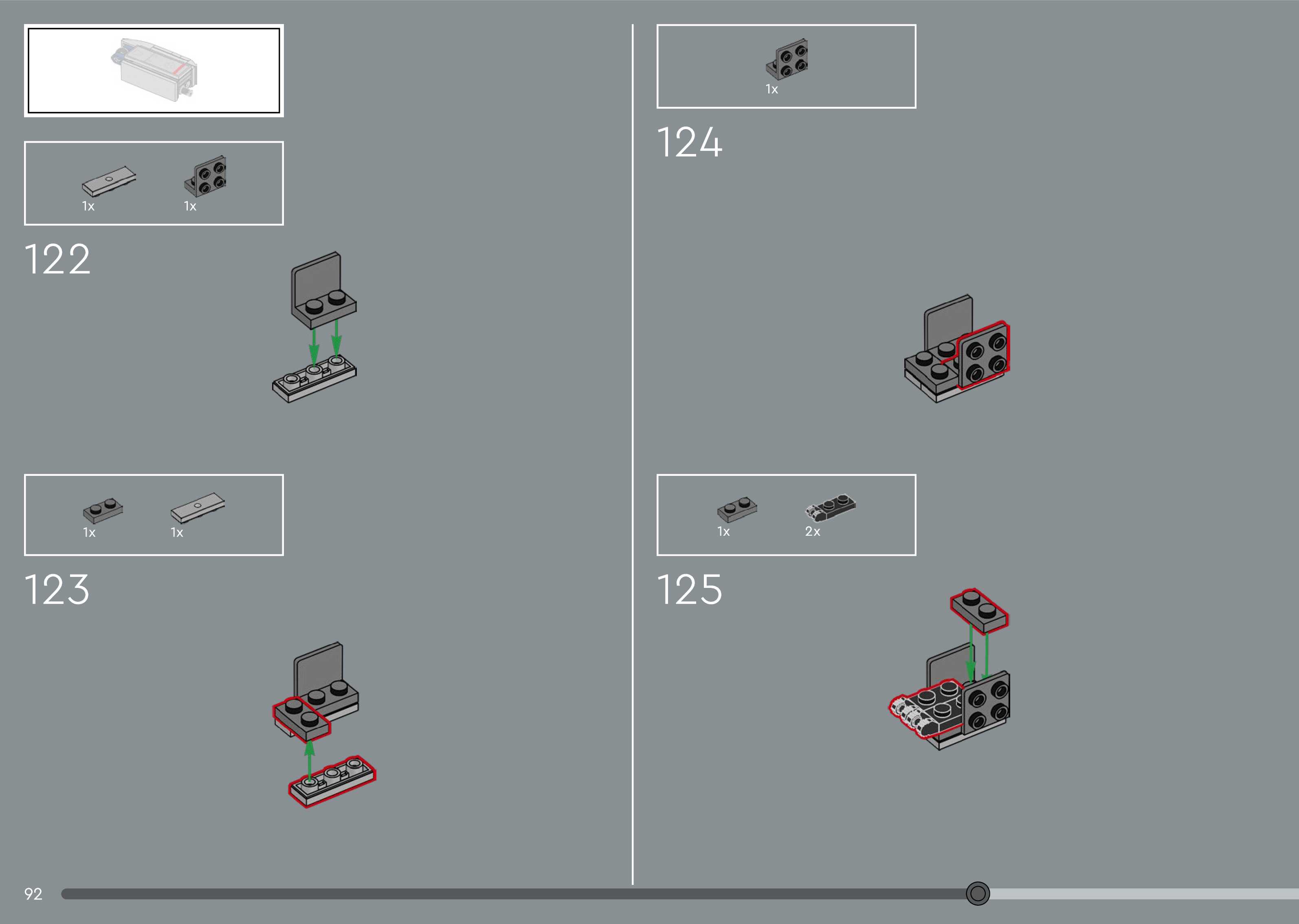 1x
1x

122

1x
1x

123

1x

124

1x
2x

125

92