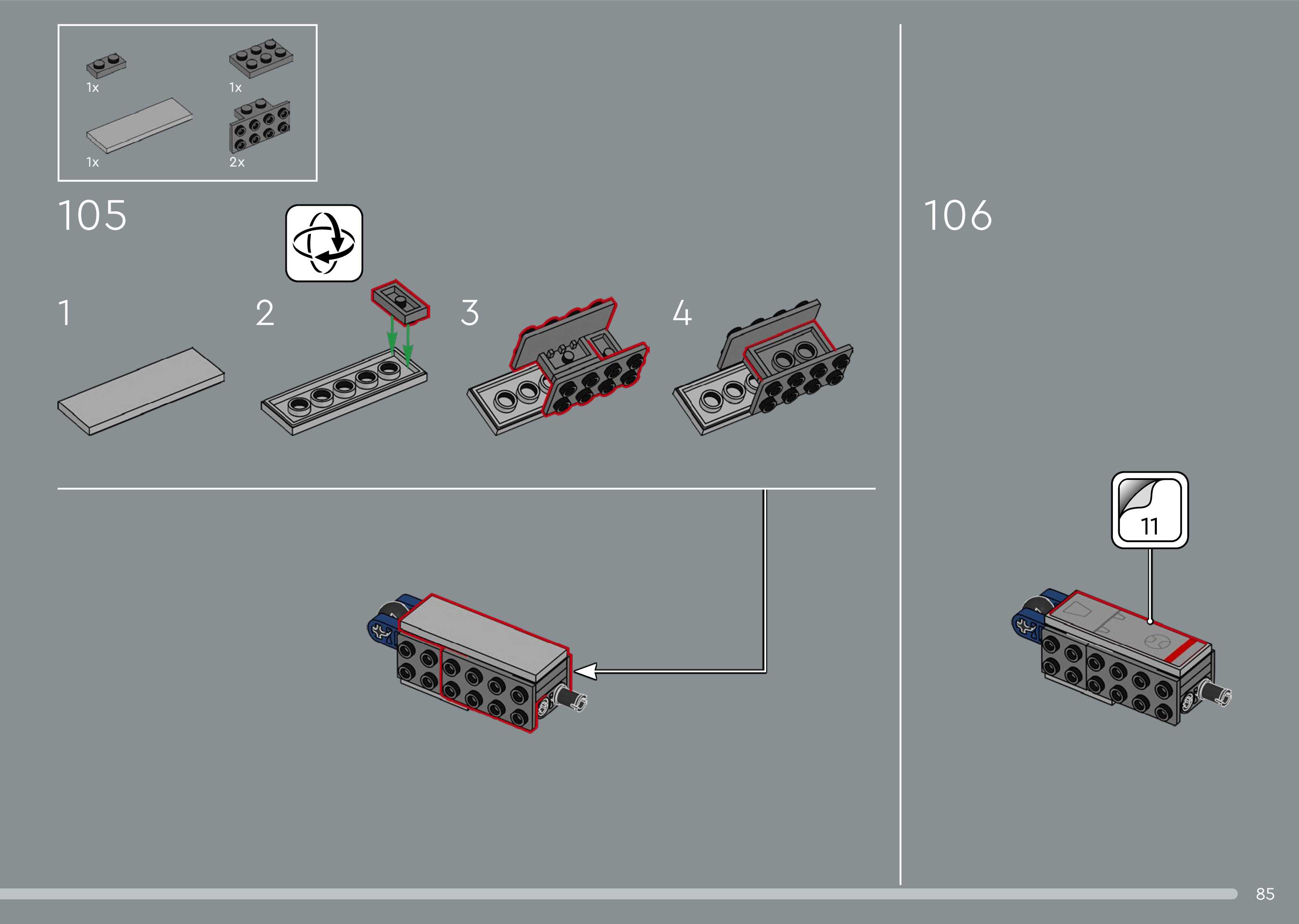 1x
1x
1x
2x

105

1
2
3
4

106

11

85