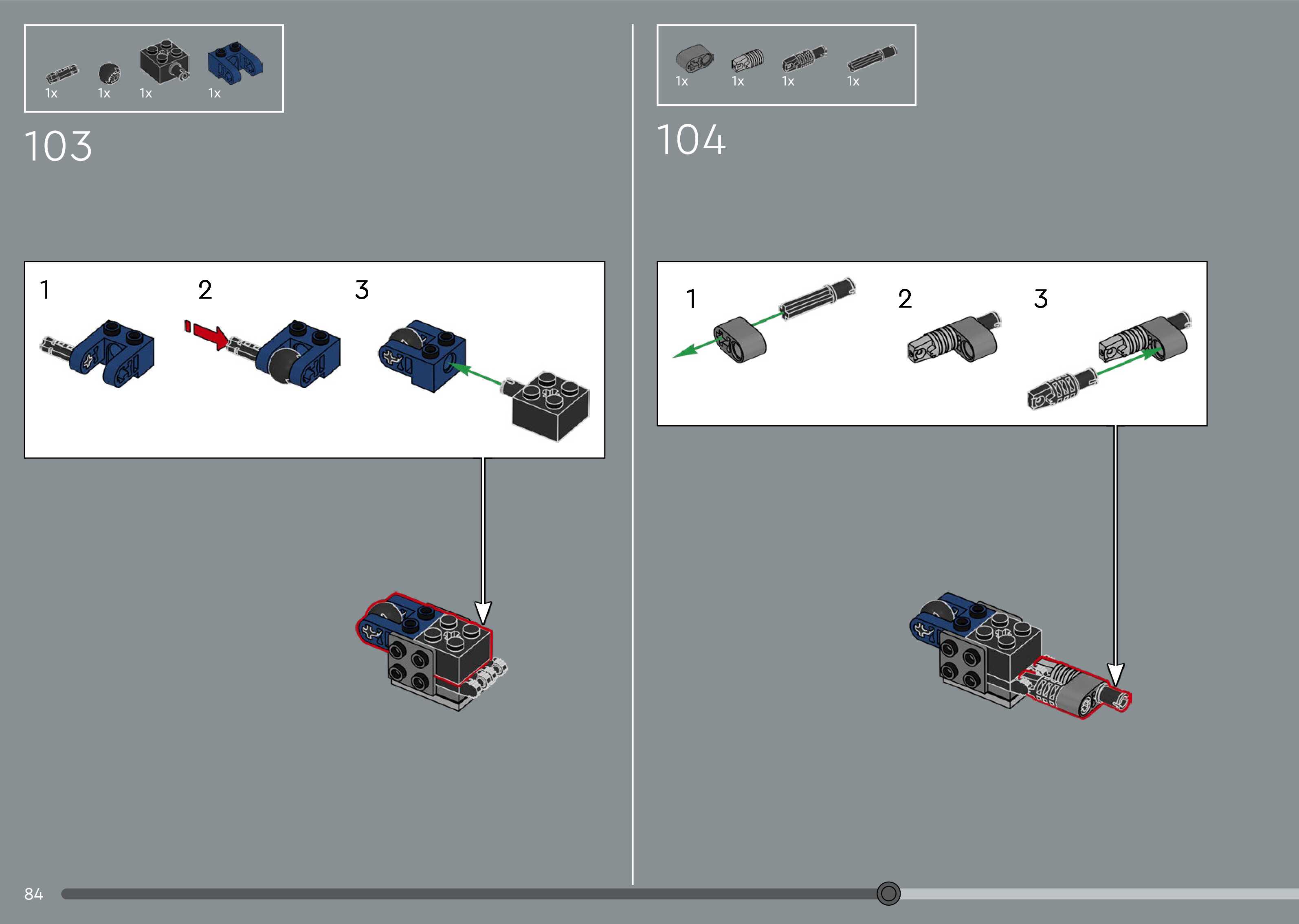 1x 1x 1x 1x

103

1 2 3

1x 1x 1x 1x

104

1 2 3

84