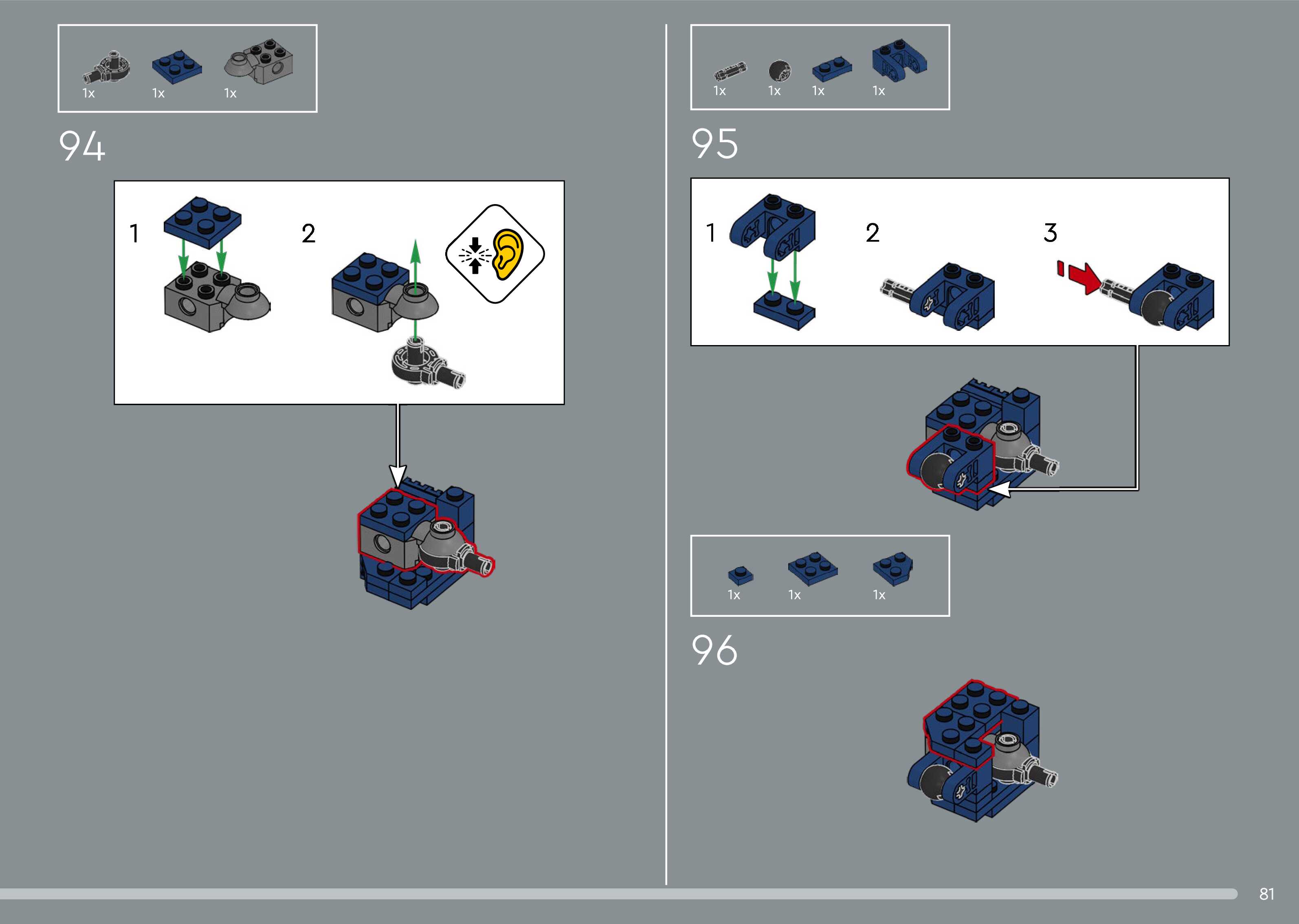 1x 1x 1x

94

1

2

1x 1x 1x 1x

95

1

2

3

1x 1x 1x

96

81