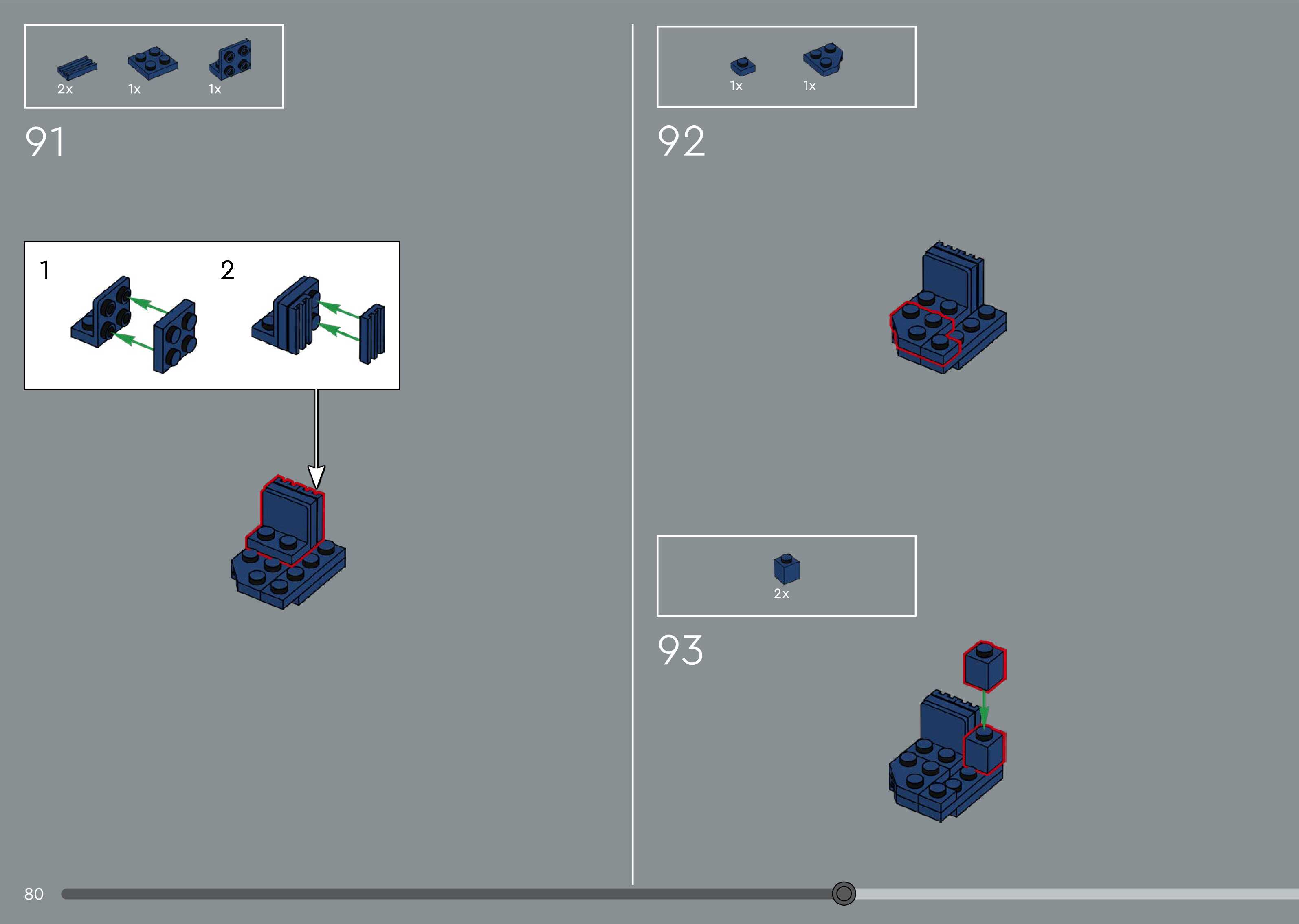 2x 1x 1x

91

1 2

1x 1x

92

2x

93

80