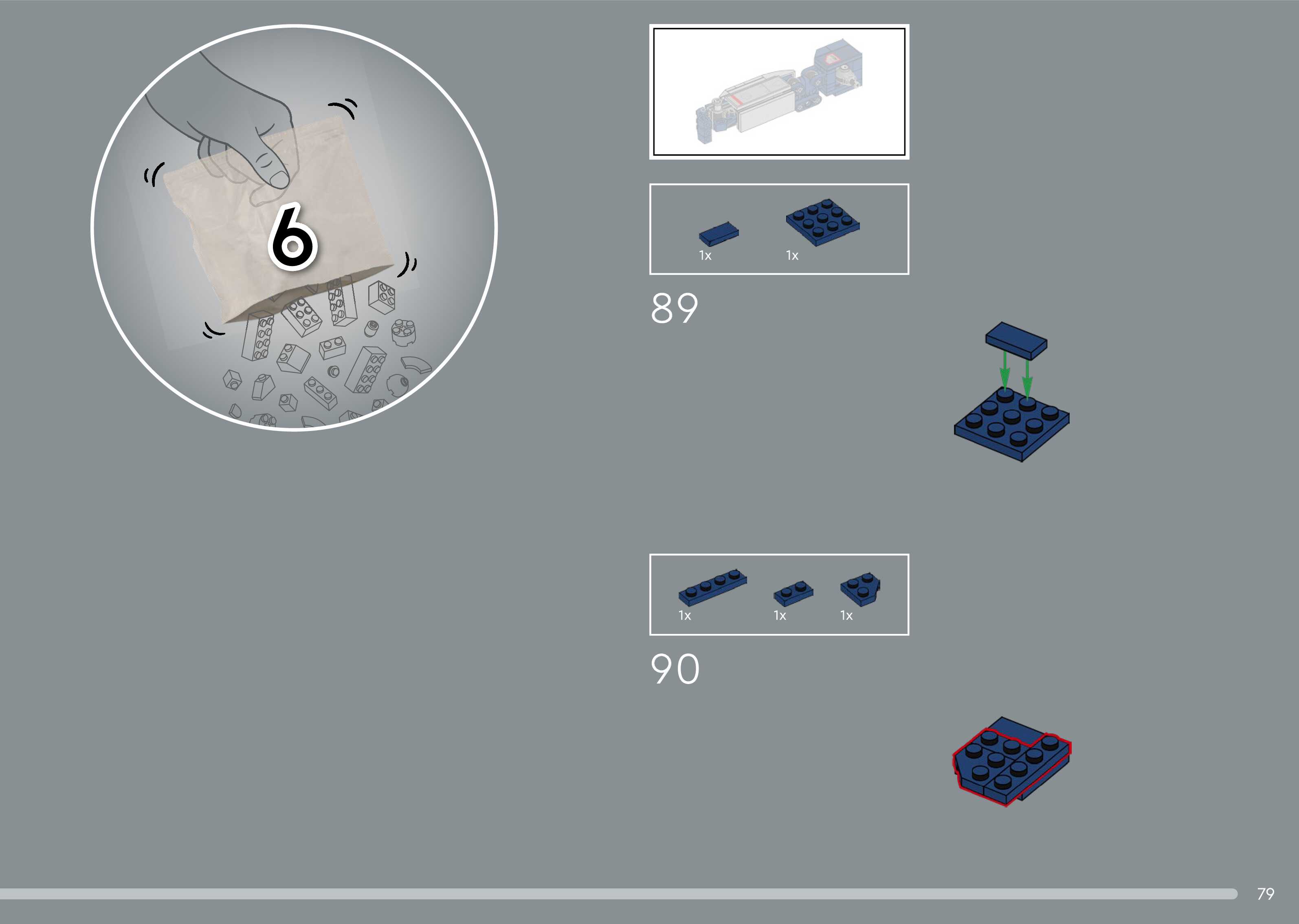 6

1x 1x

89

1x 1x 1x

90

79