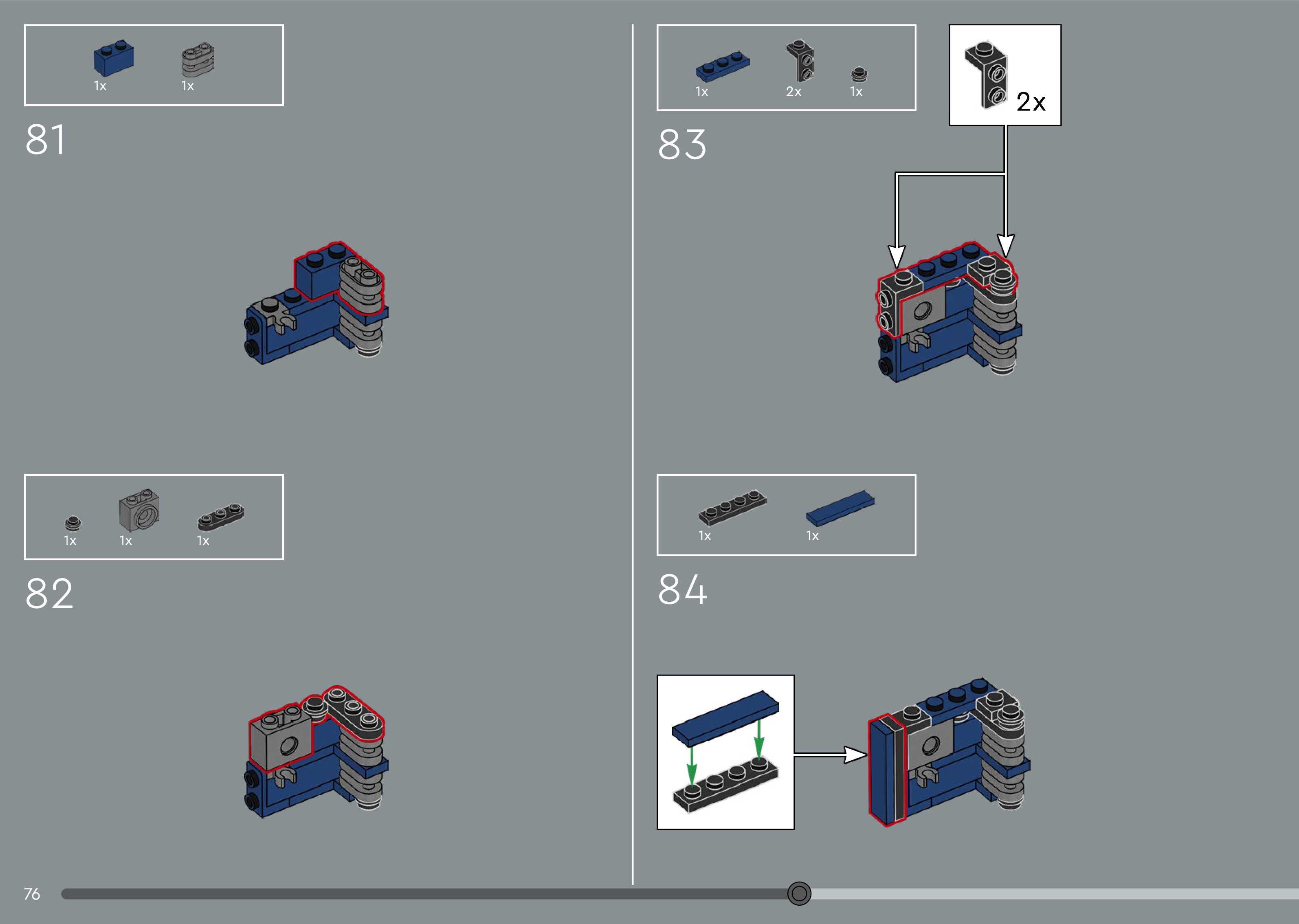 1x 1x

81

1x 1x 1x

82

1x 2x 1x

2x

83

1x 1x

84

76