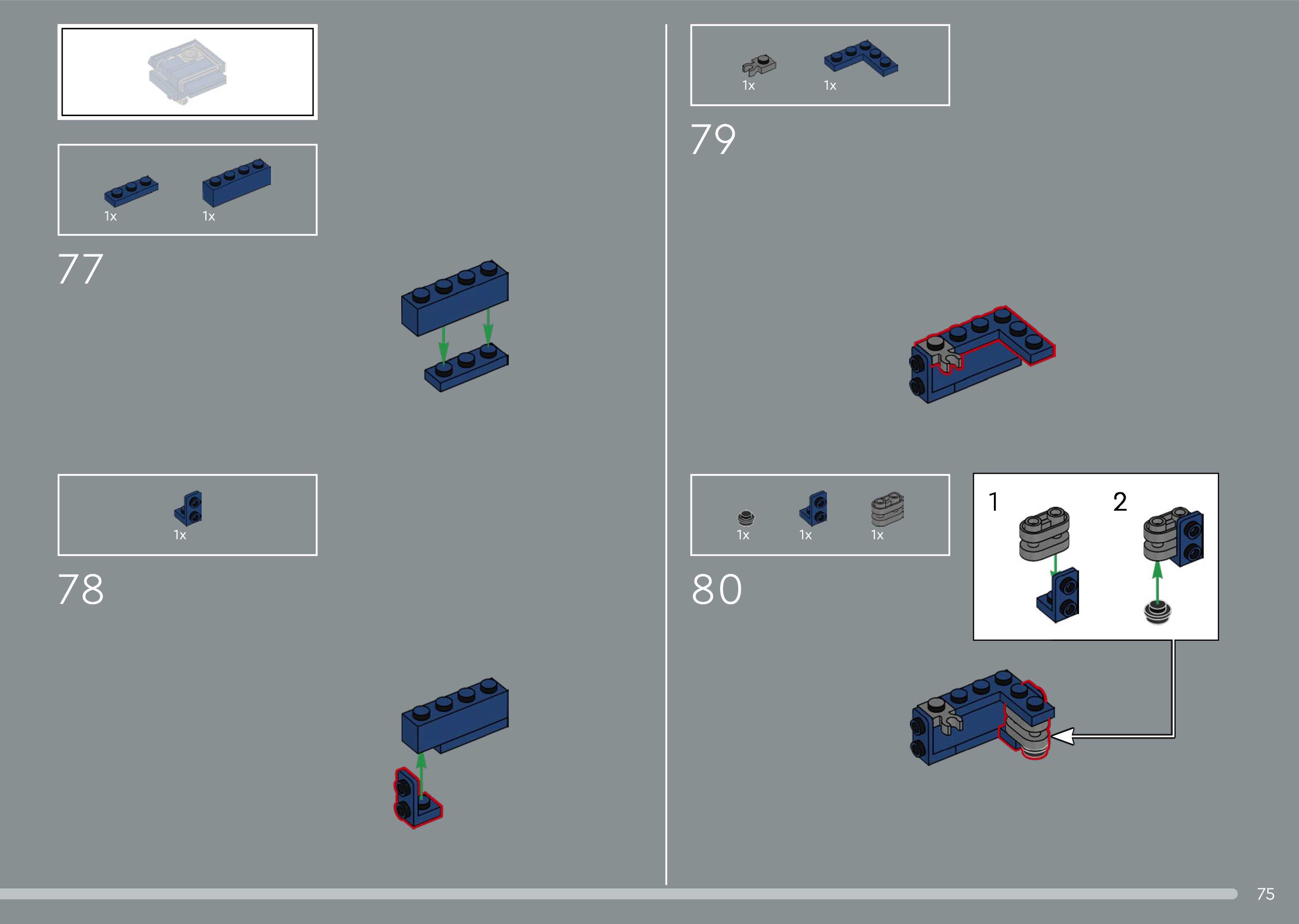 1x 1x

77

1x

78

1x 1x

79

1x 1x 1x

80

1 2

75