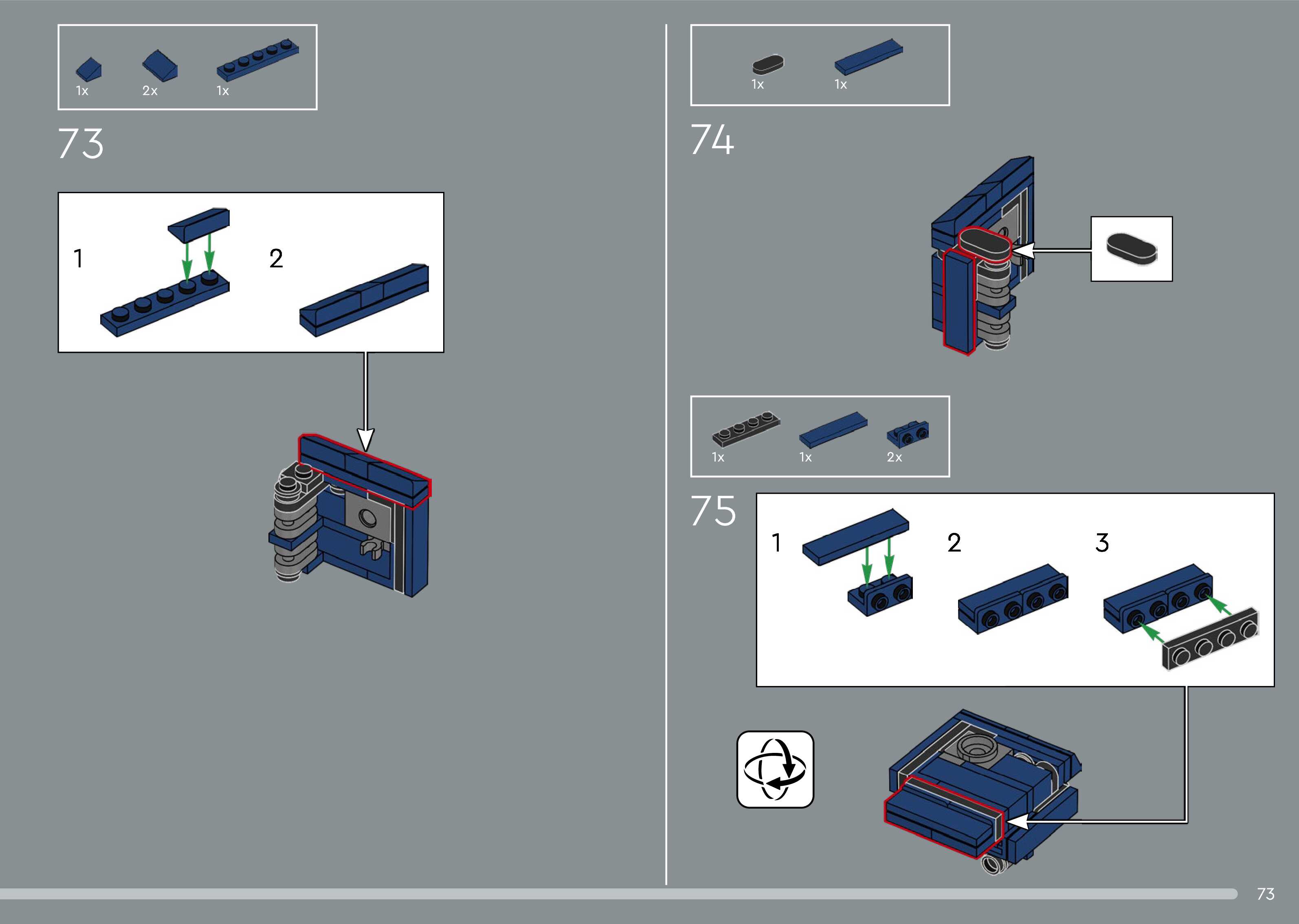 1x 2x 1x

73

1

2

1x 1x

74

1x 1x 2x

75

1

2

3

73