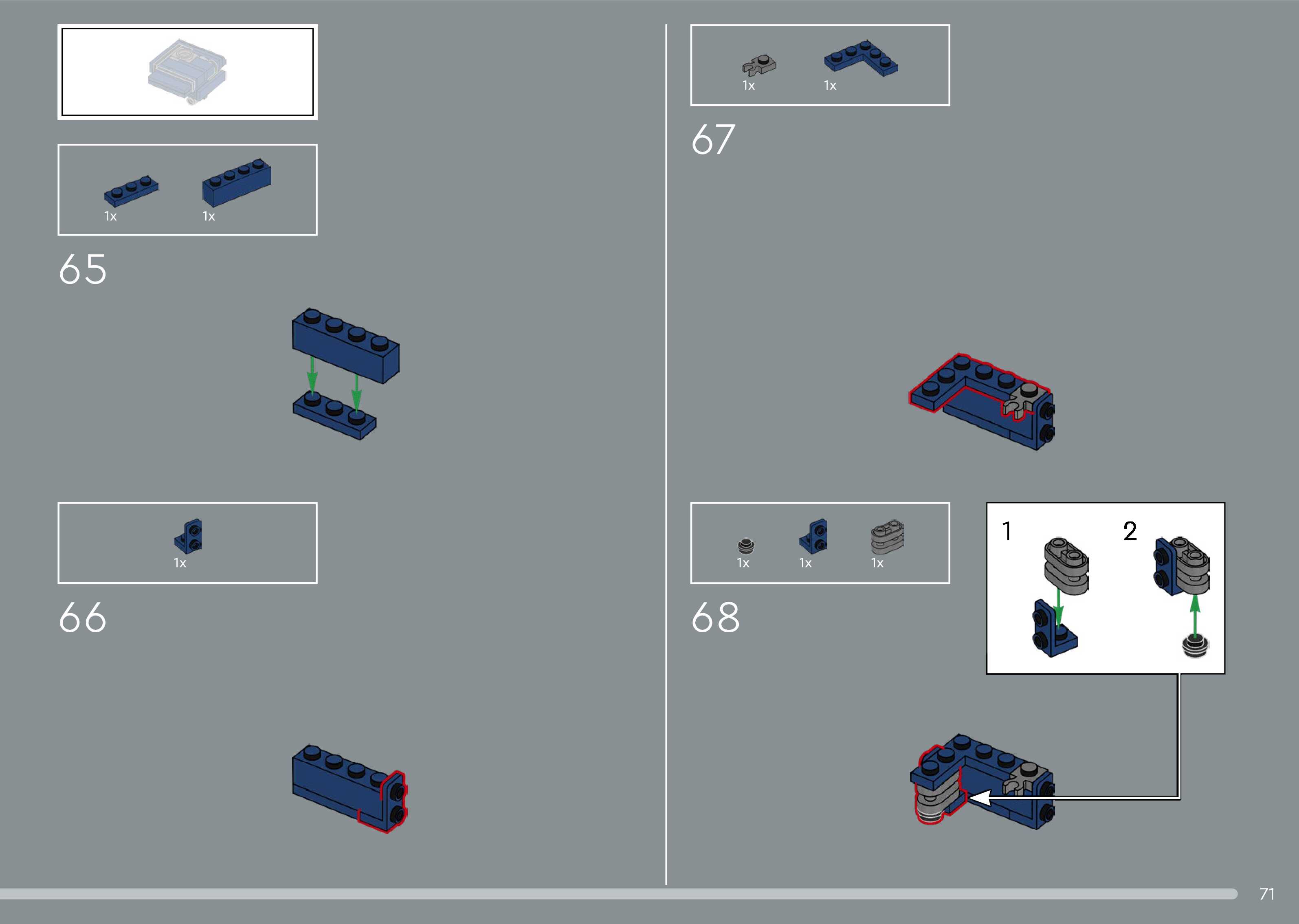 1x 1x

65

1x

66

1x 1x

67

1x 1x 1x

68

1

2

71