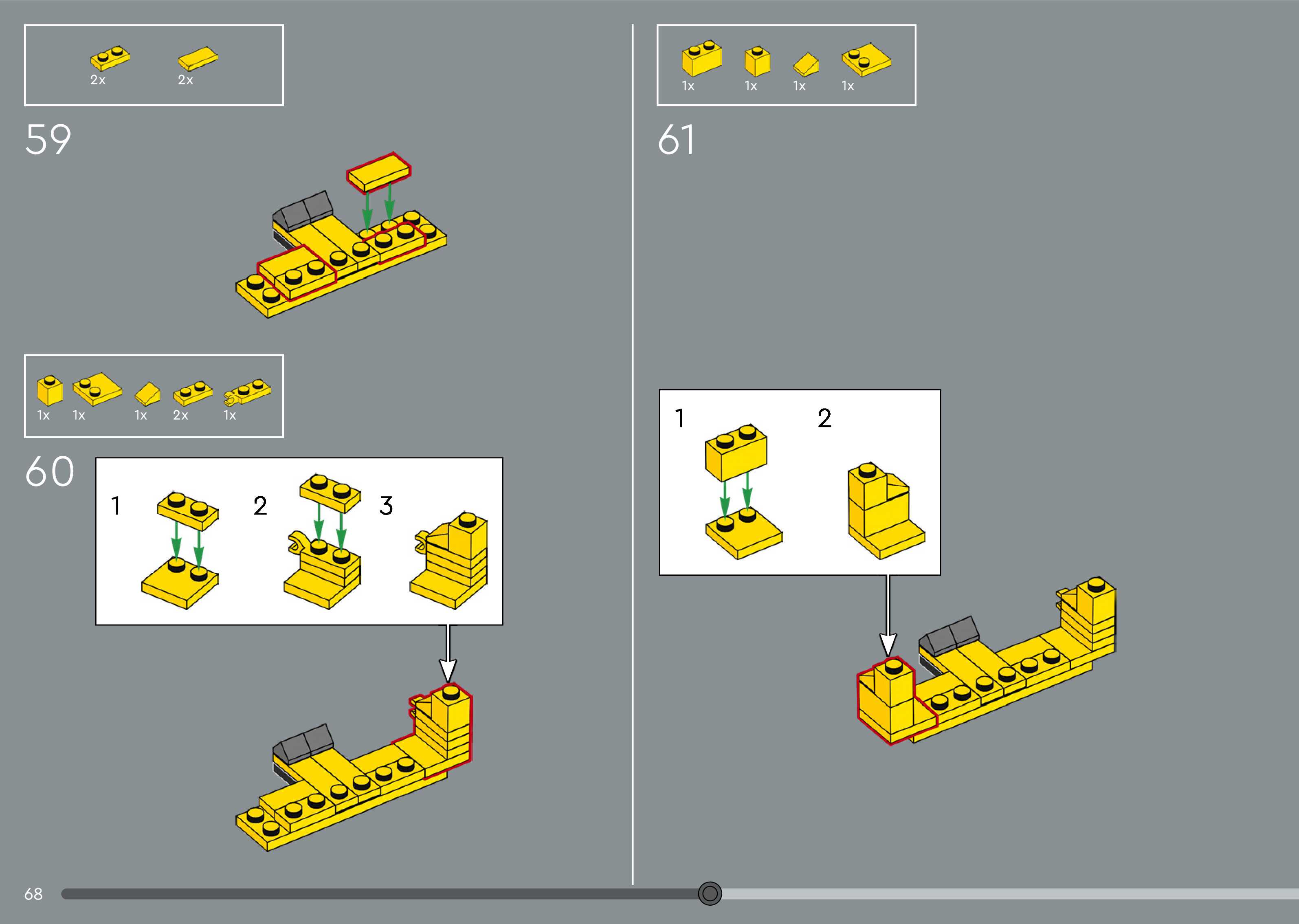 2x 2x

59

1x 1x 1x 2x 1x

60

1 2 3

1x 1x 1x 1x

61

1 2

68