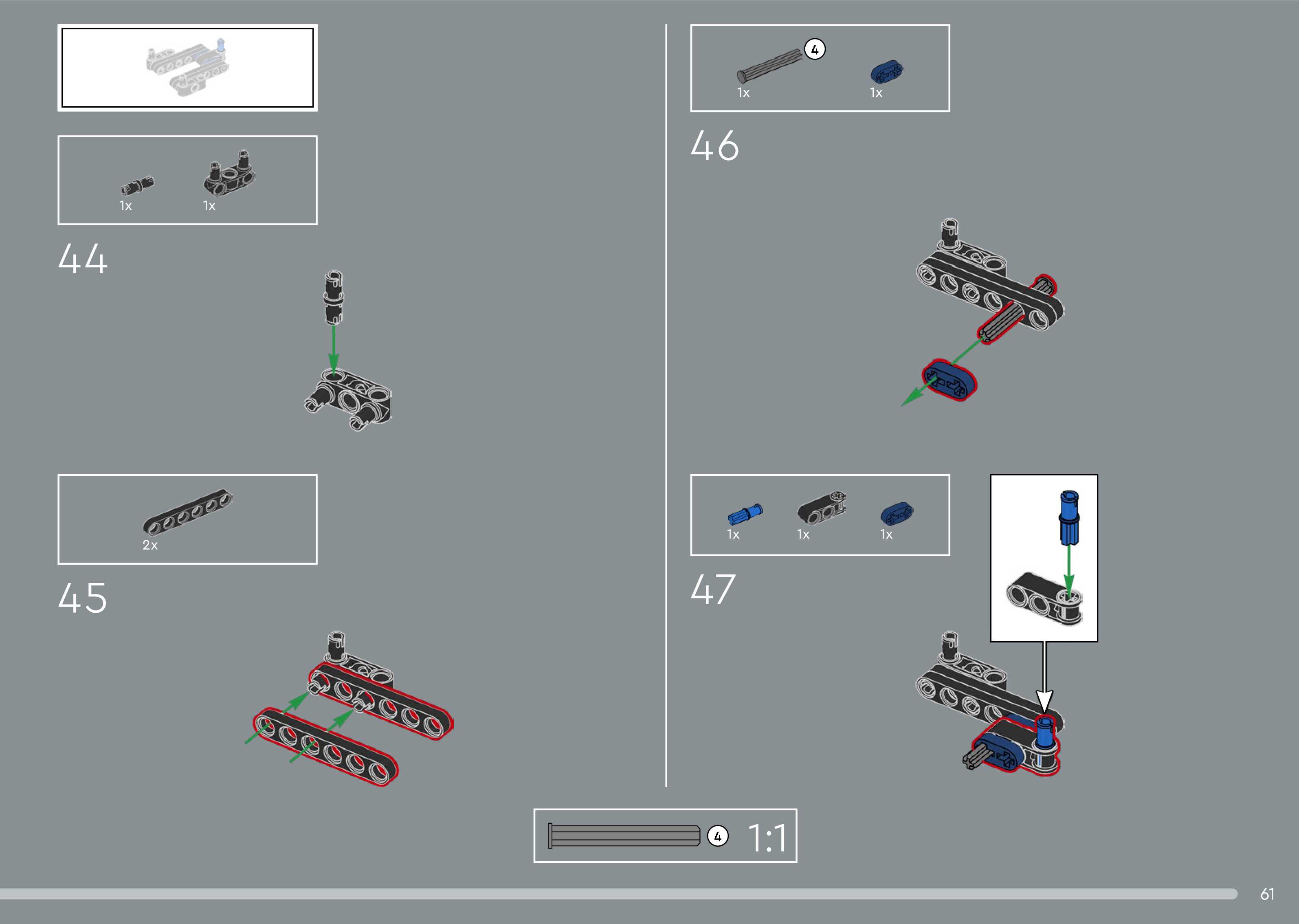 1x 1x

44

2x

45

4

1x 1x

46

1x 1x 1x

47

4 1:1

61