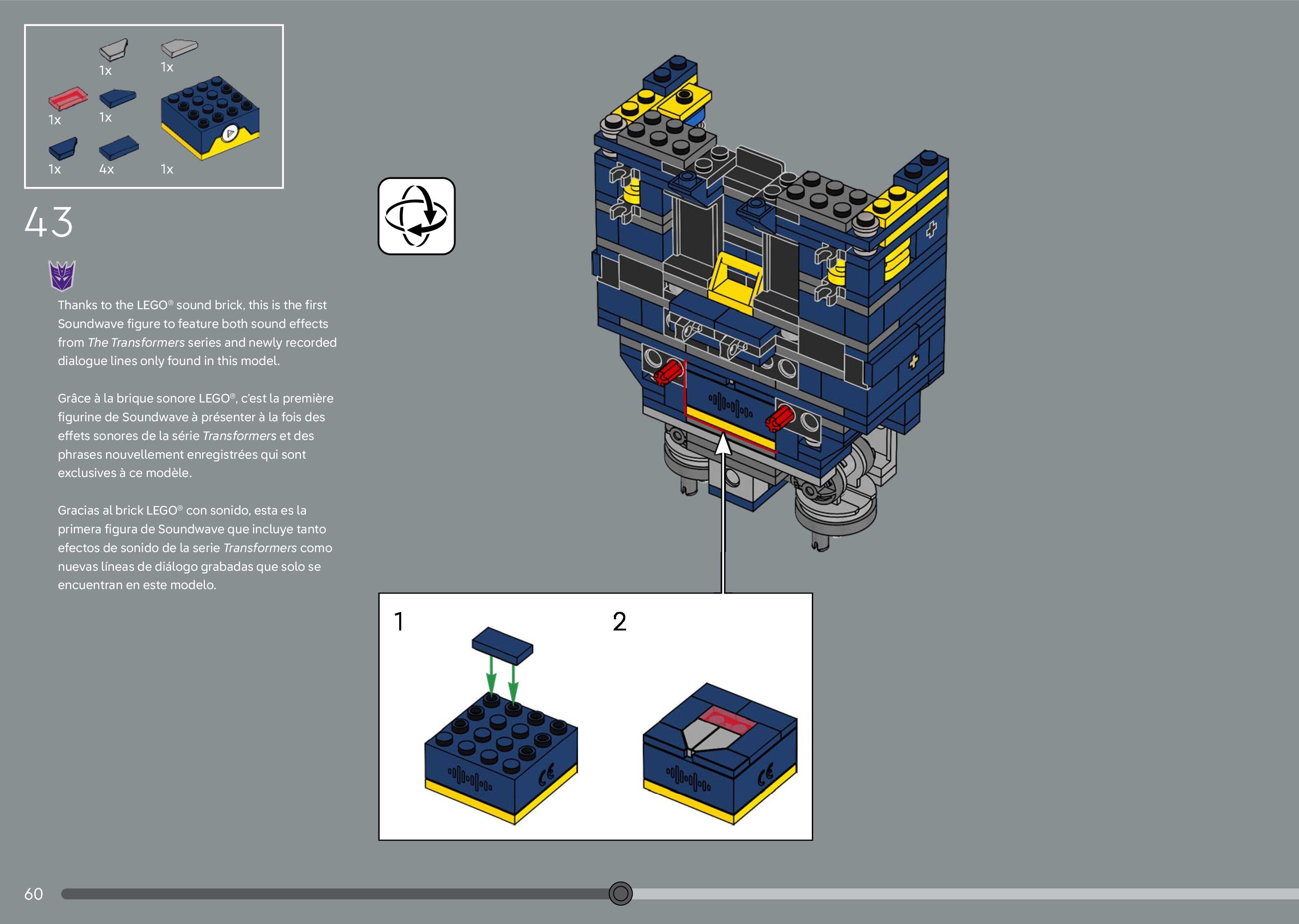 1x 1x

1x 1x

1x 4x 1x

43

Thanks to the LEGO® sound brick, this is the first Soundwave figure to feature both sound effects from The Transformers series and newly recorded dialogue lines only found in this model.

Grâce à la brique sonore LEGO®, c'est la première figurine de Soundwave à présenter à la fois des effets sonores de la série Transformers et des phrases nouvellement enregistrées qui sont exclusives à ce modèle.

Gracias al brick LEGO® con sonido, esta es la primera figura de Soundwave que incluye tanto efectos de sonido de la serie Transformers como nuevas líneas de diálogo grabadas que solo se encuentran en este modelo.

1

2

60