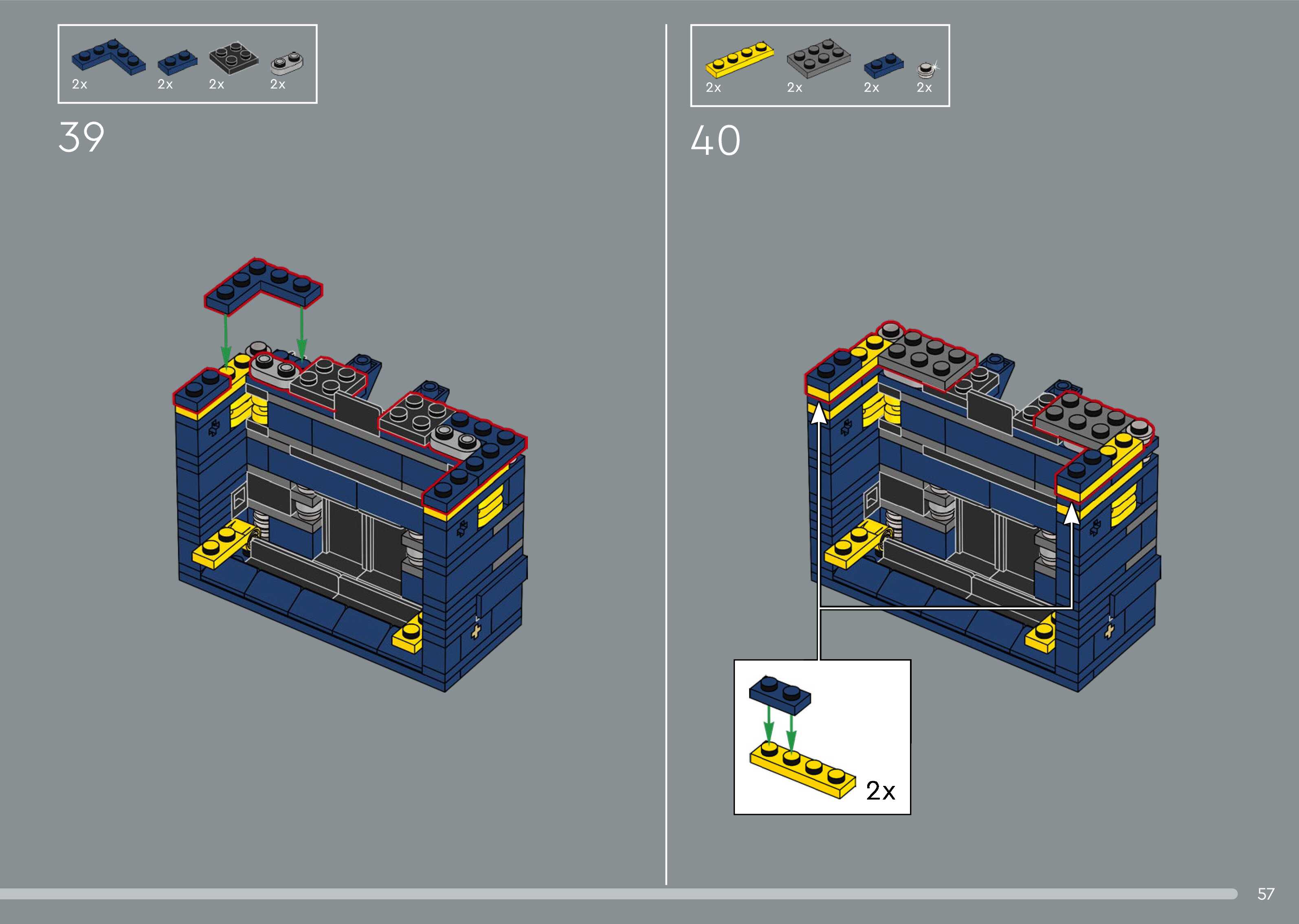 2x 2x 2x 2x

39

2x 2x 2x 2x

40

2x

57