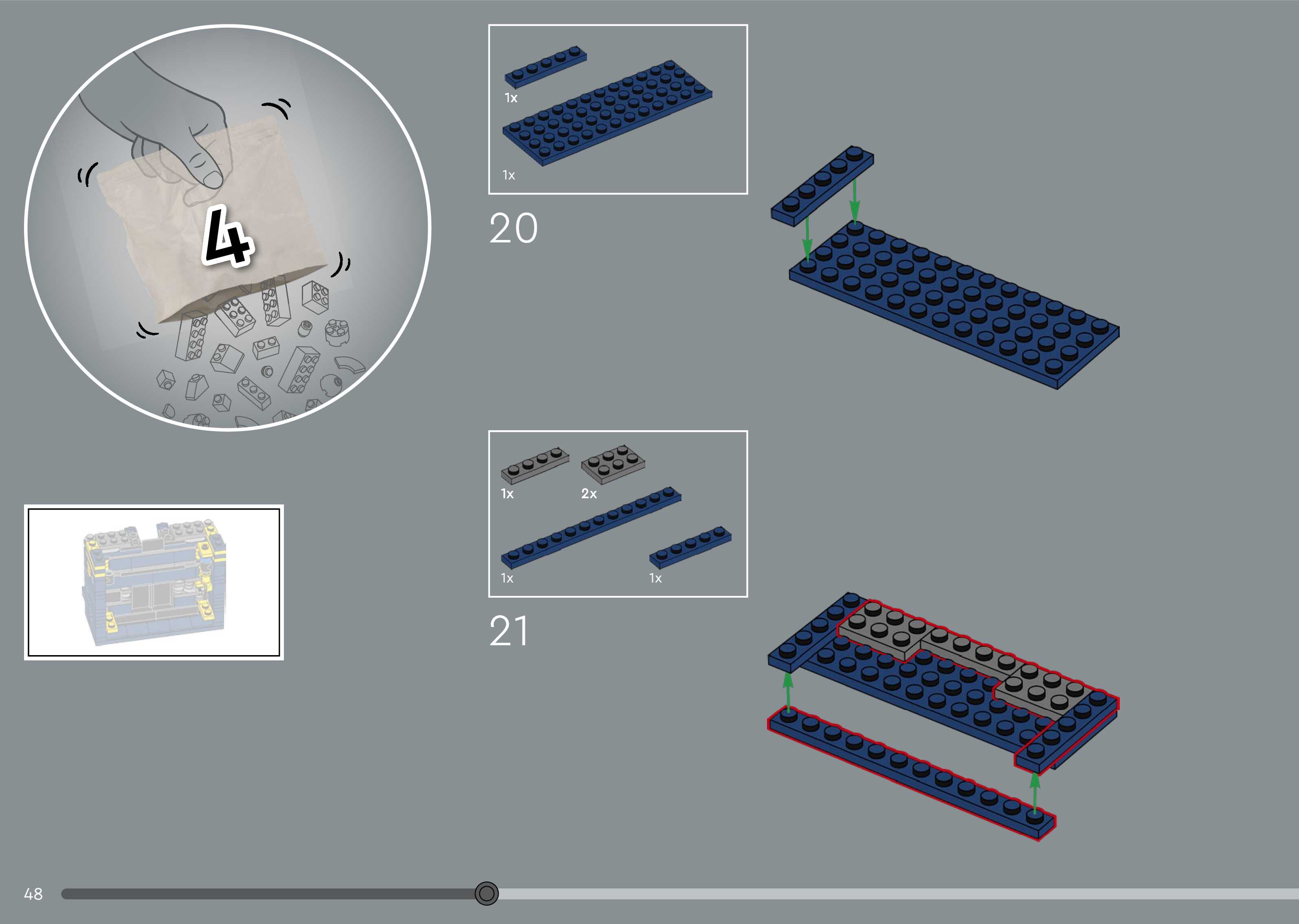 4

1x

1x

20

1x

2x

1x

1x

21

48