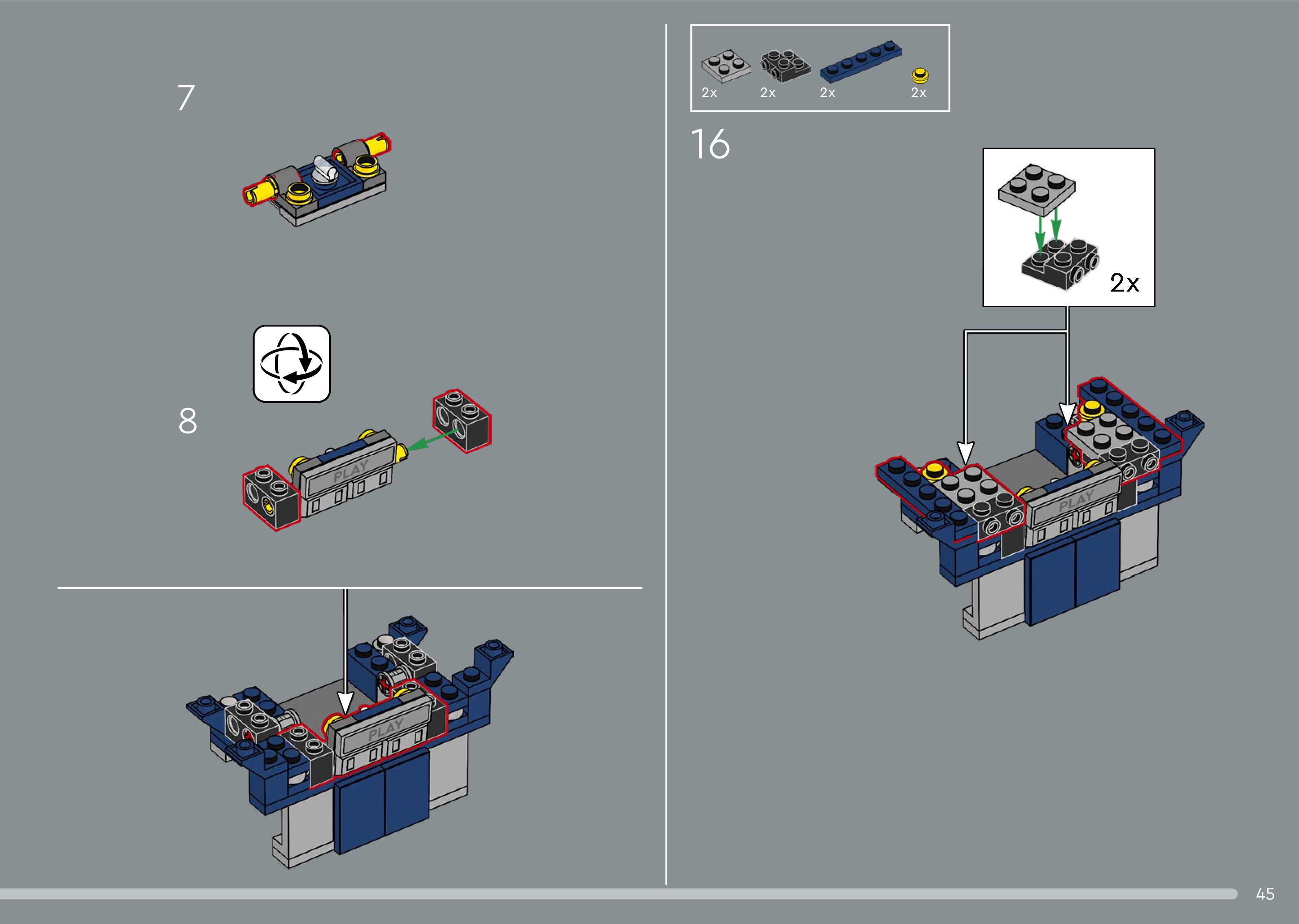 7

8

PLAY

PLAY

2x 2x 2x 2x

16

2x

PLAY

45