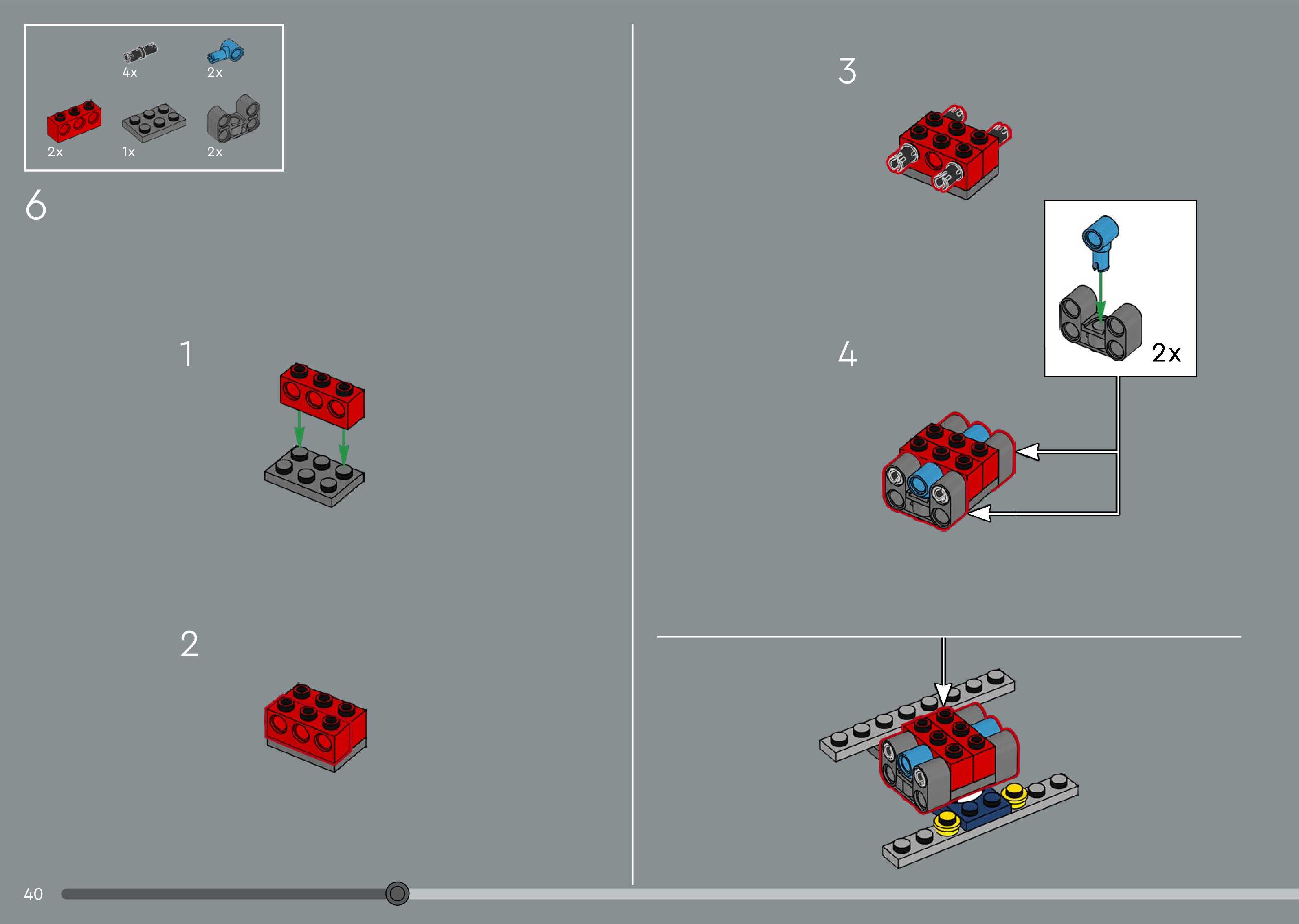 4x 2x
2x 1x 2x

6

1

2

3

4

2x

40