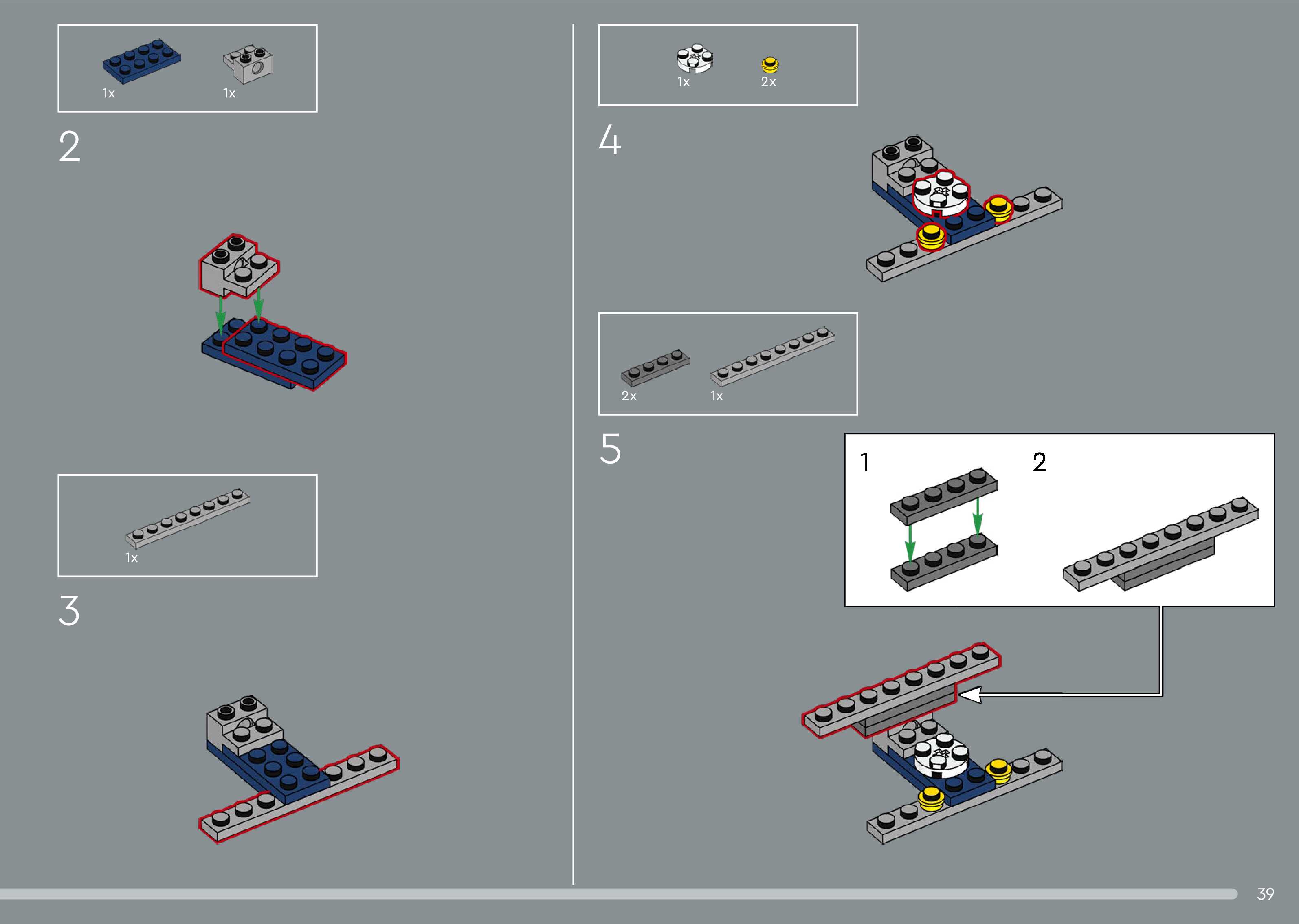 1x 1x

2

1x

3

1x 2x

4

2x 1x

5

1

2

39