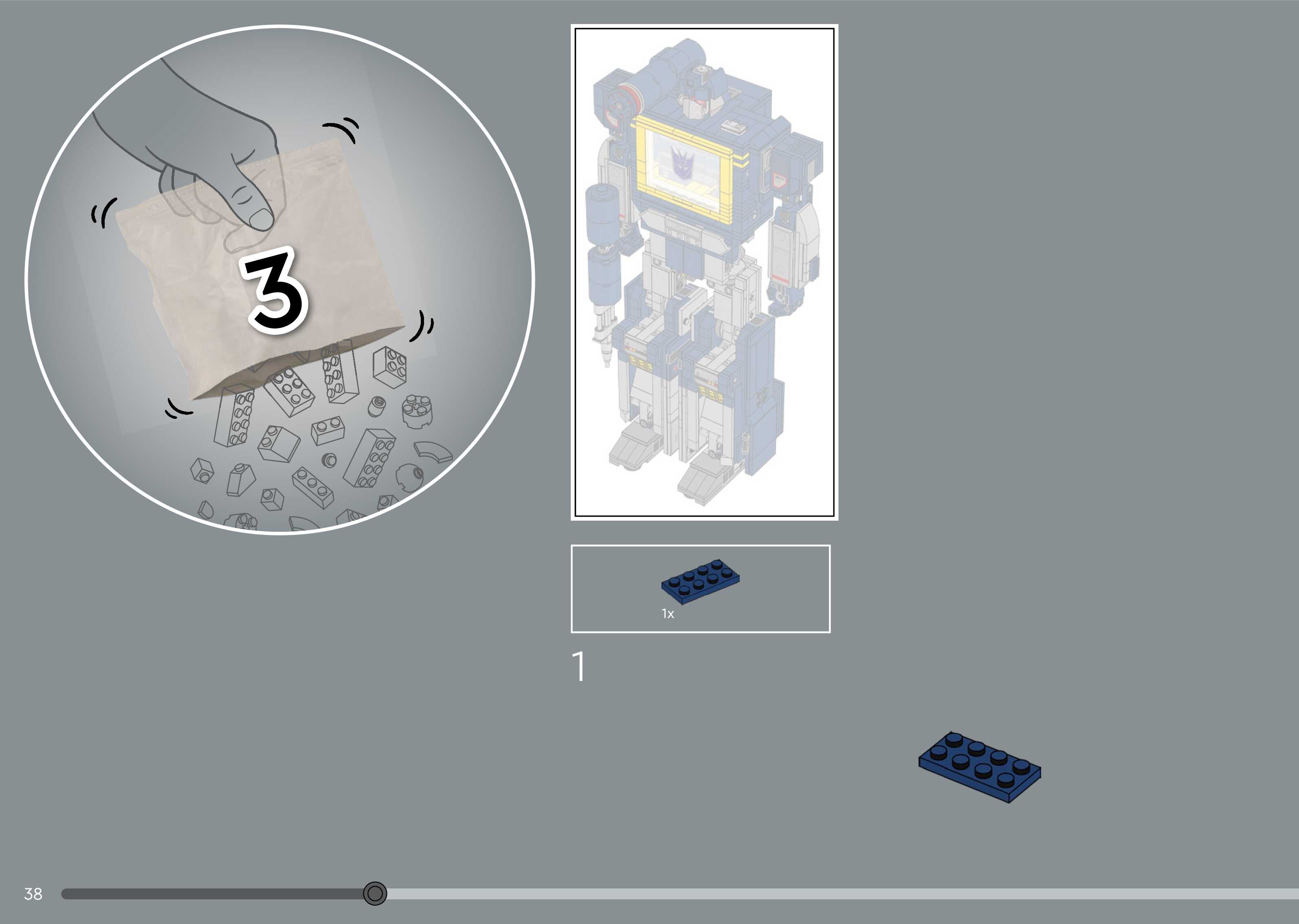 3

1x

1

38