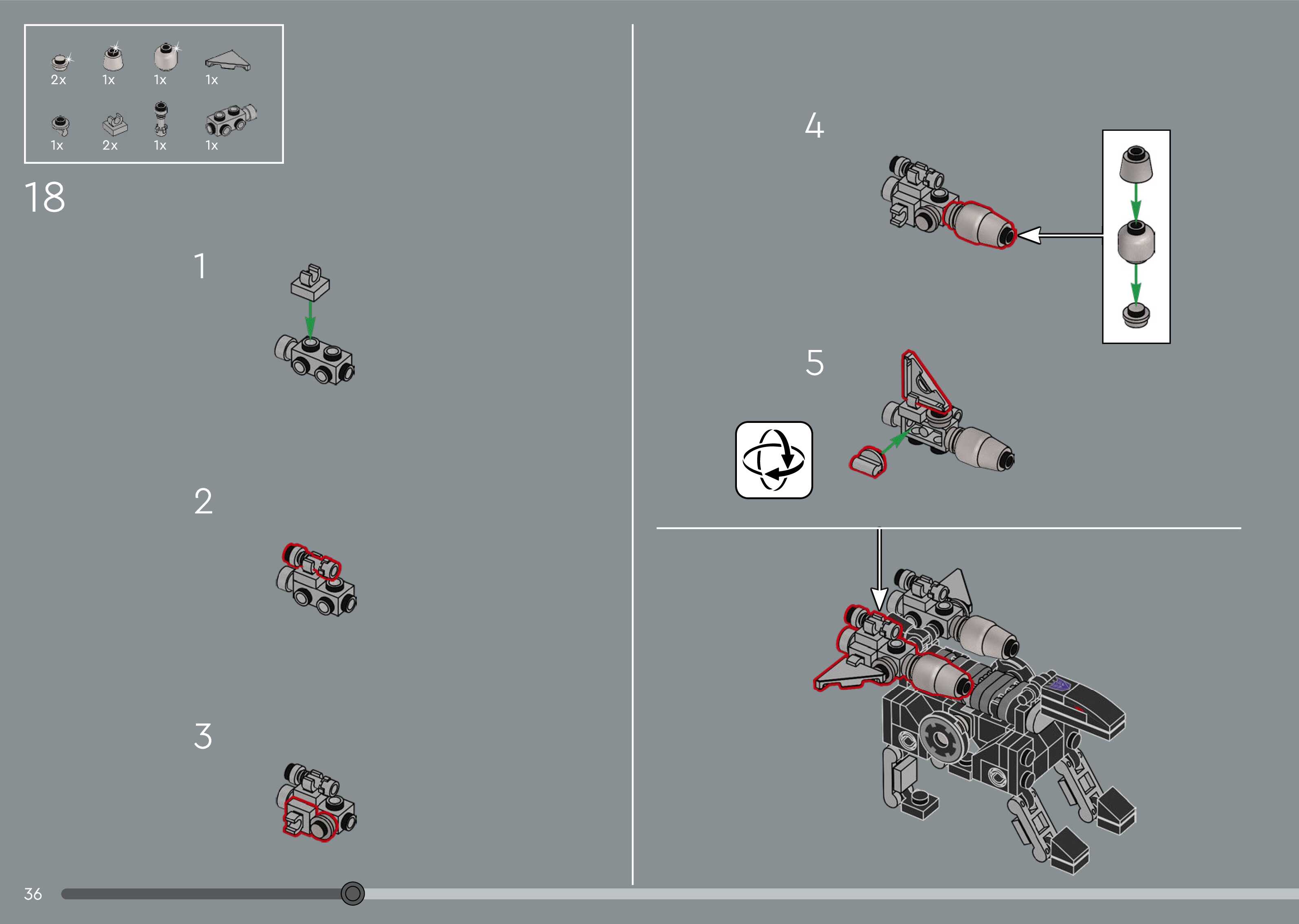 2x 1x 1x 1x
1x 2x 1x 1x

18

1

2

3

4

5

36