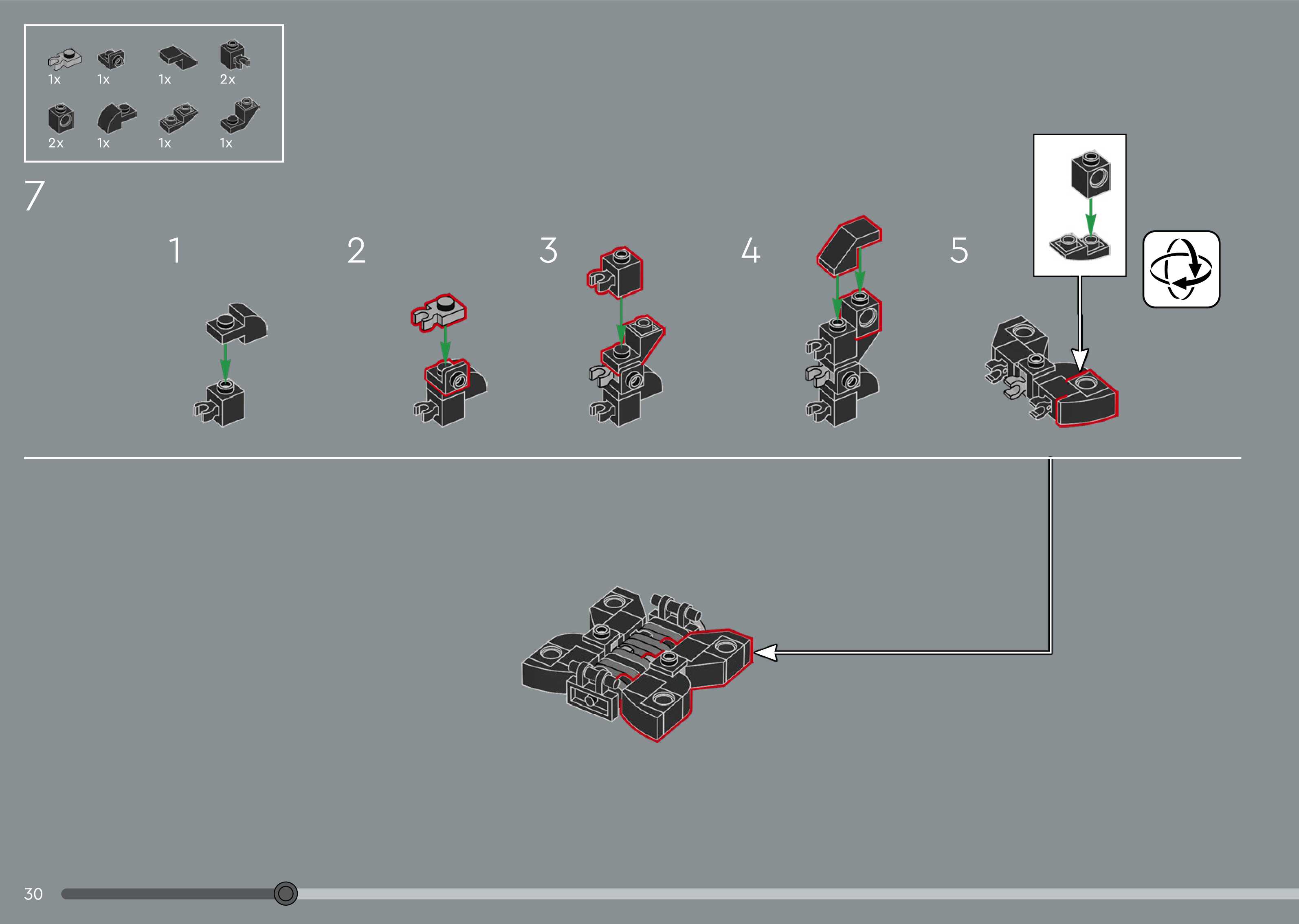 1x 1x 1x 2x
2x 1x 1x 1x

7

1

2

3

4

5

30