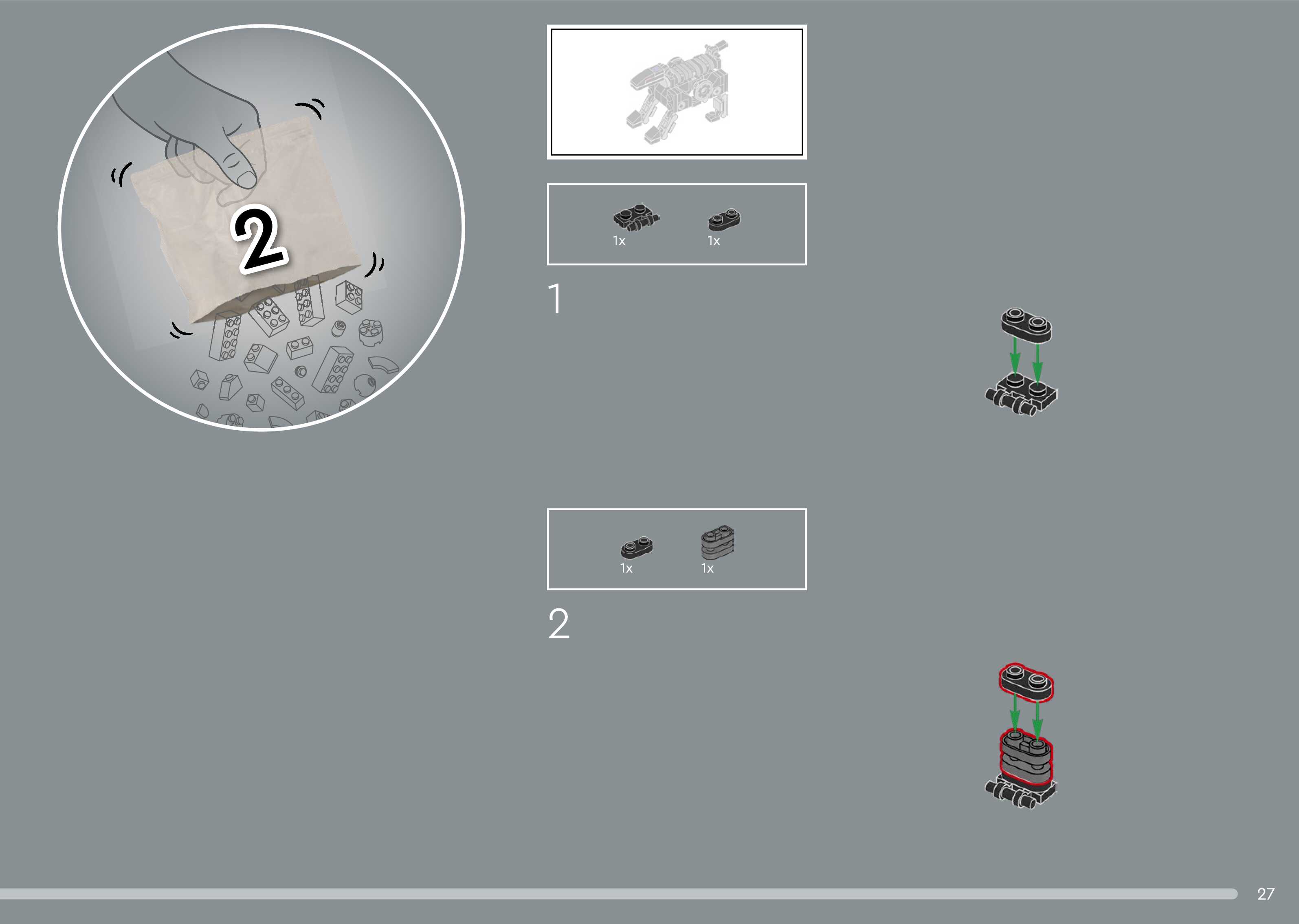 2

1x 1x

1

1x 1x

2

27